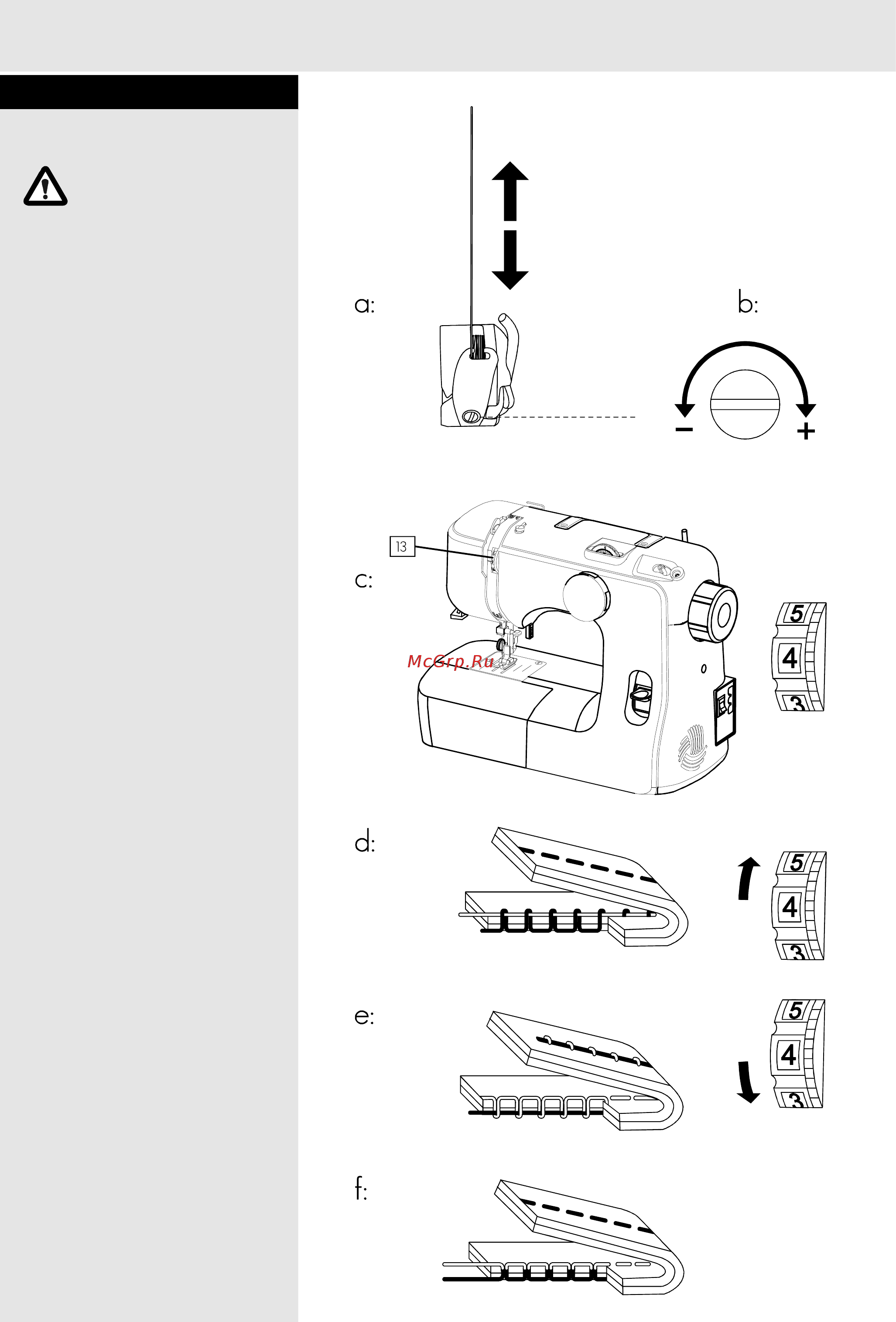 a:

b:

−

+

c:

13

McGrp.Ru

5
4
3

d:

5
4
3

e:

5
4
3

f: