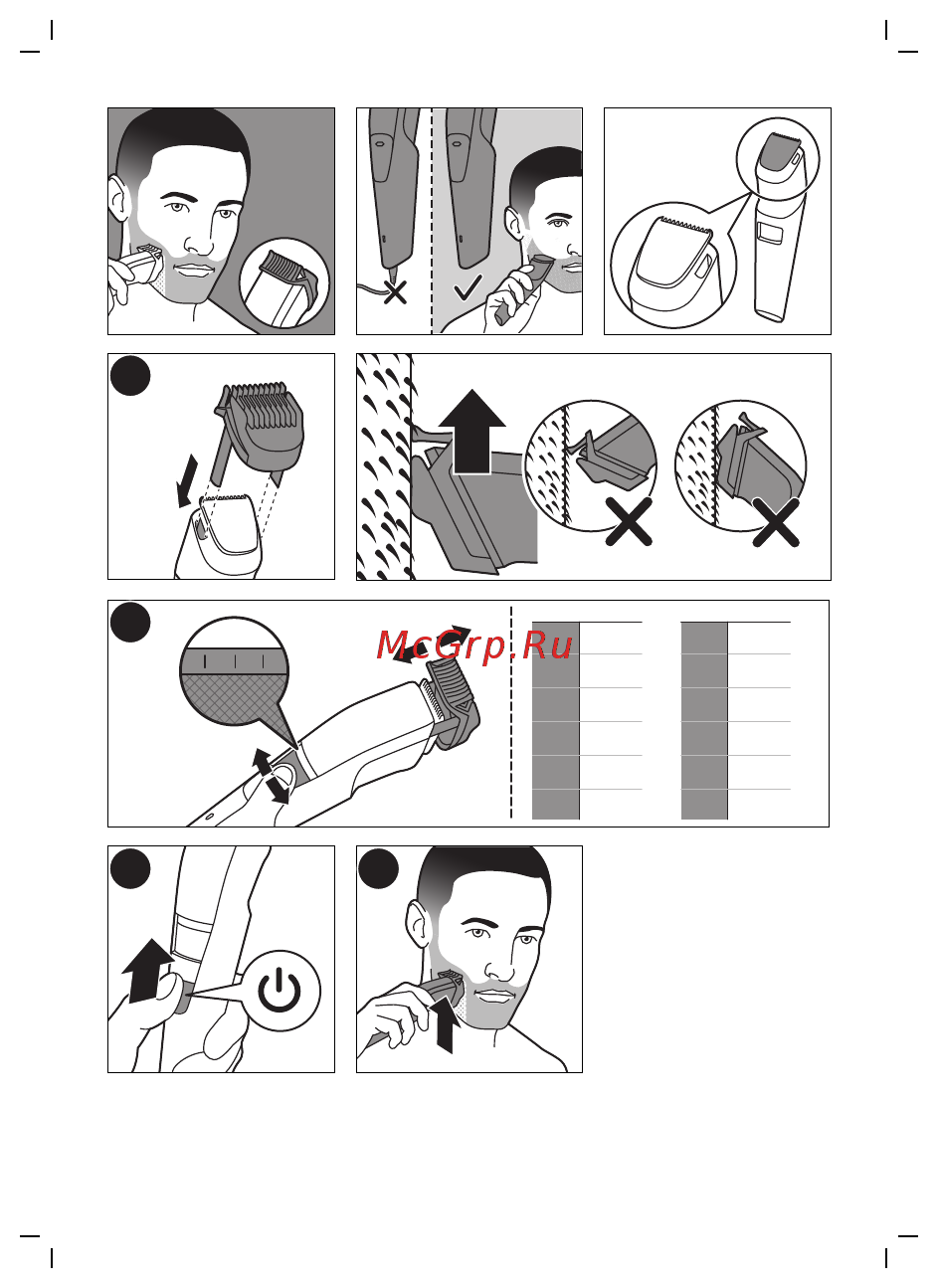 McGrp.Ru