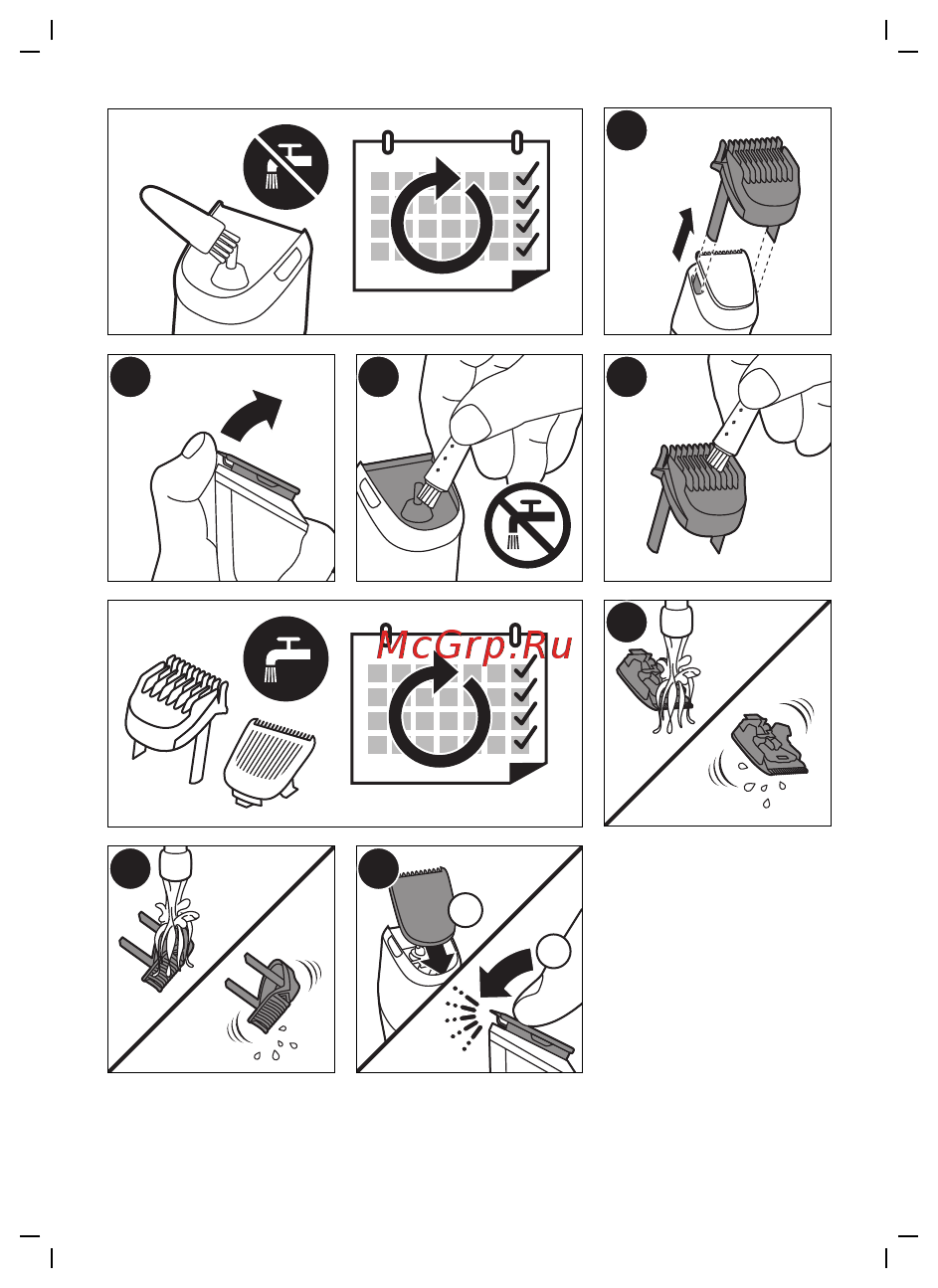 McGrp.Ru