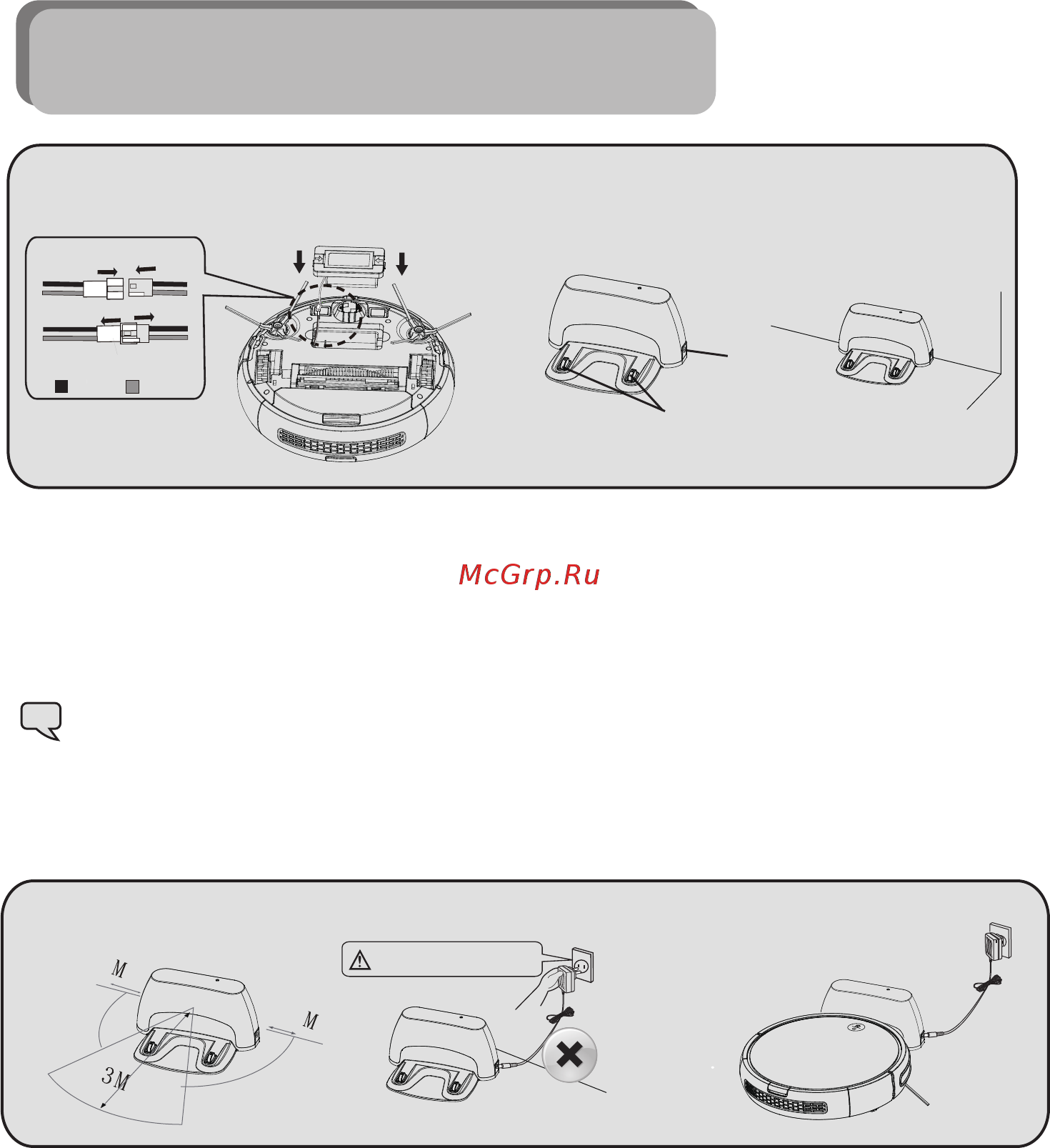 McGrp.Ru

M

M

3M