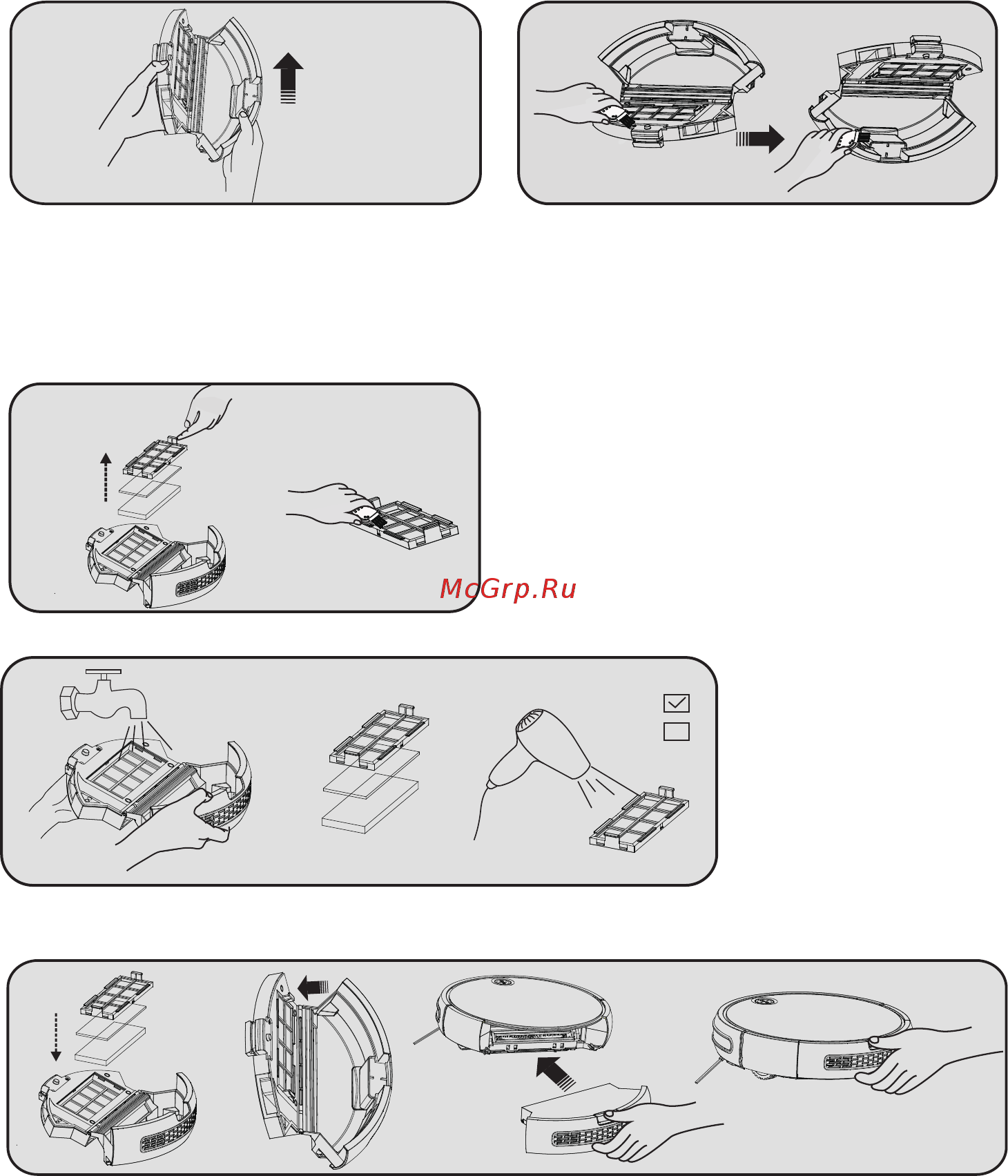 McGrp.Ru