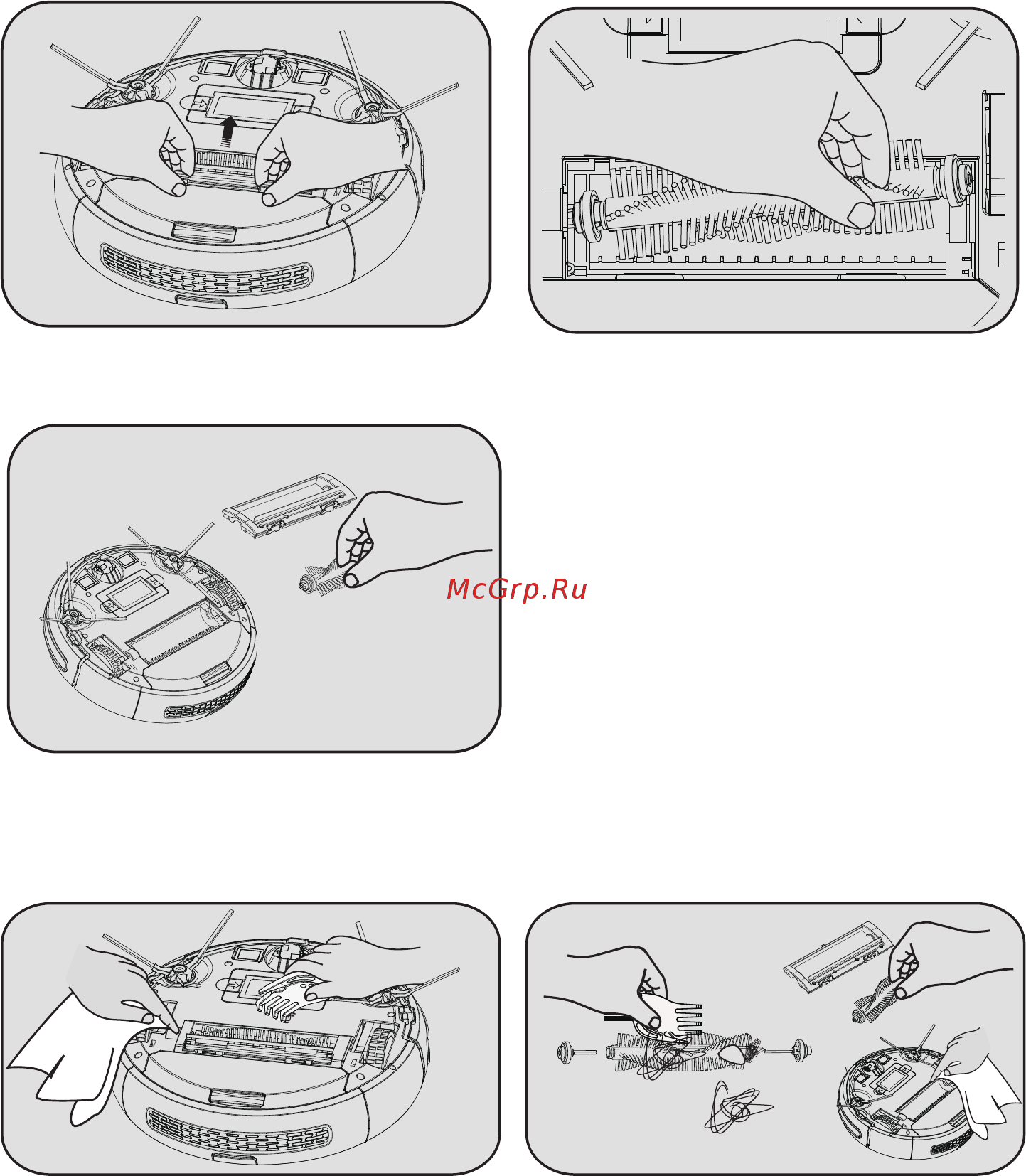 McGrp.Ru