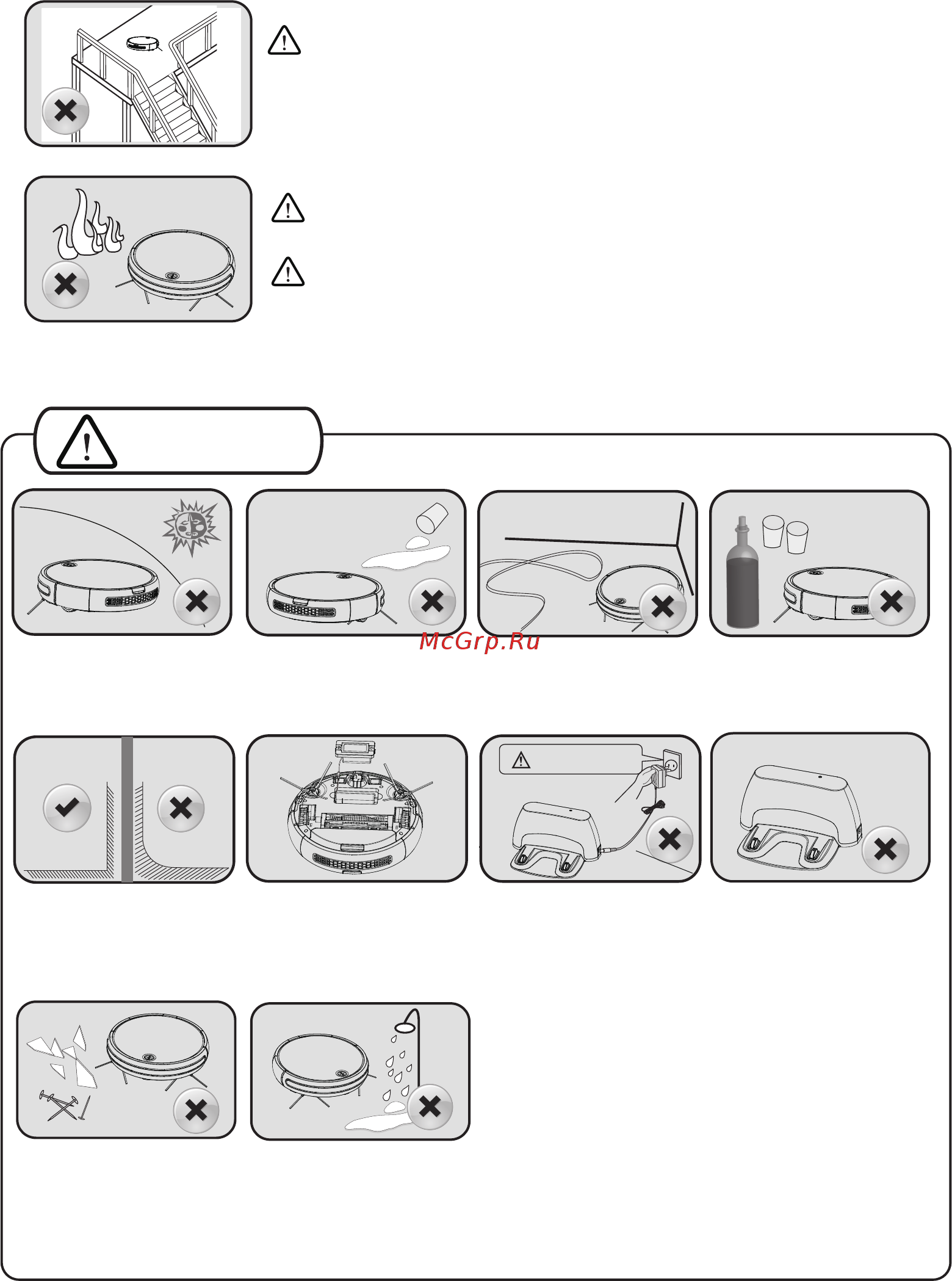 McGrp.Ru