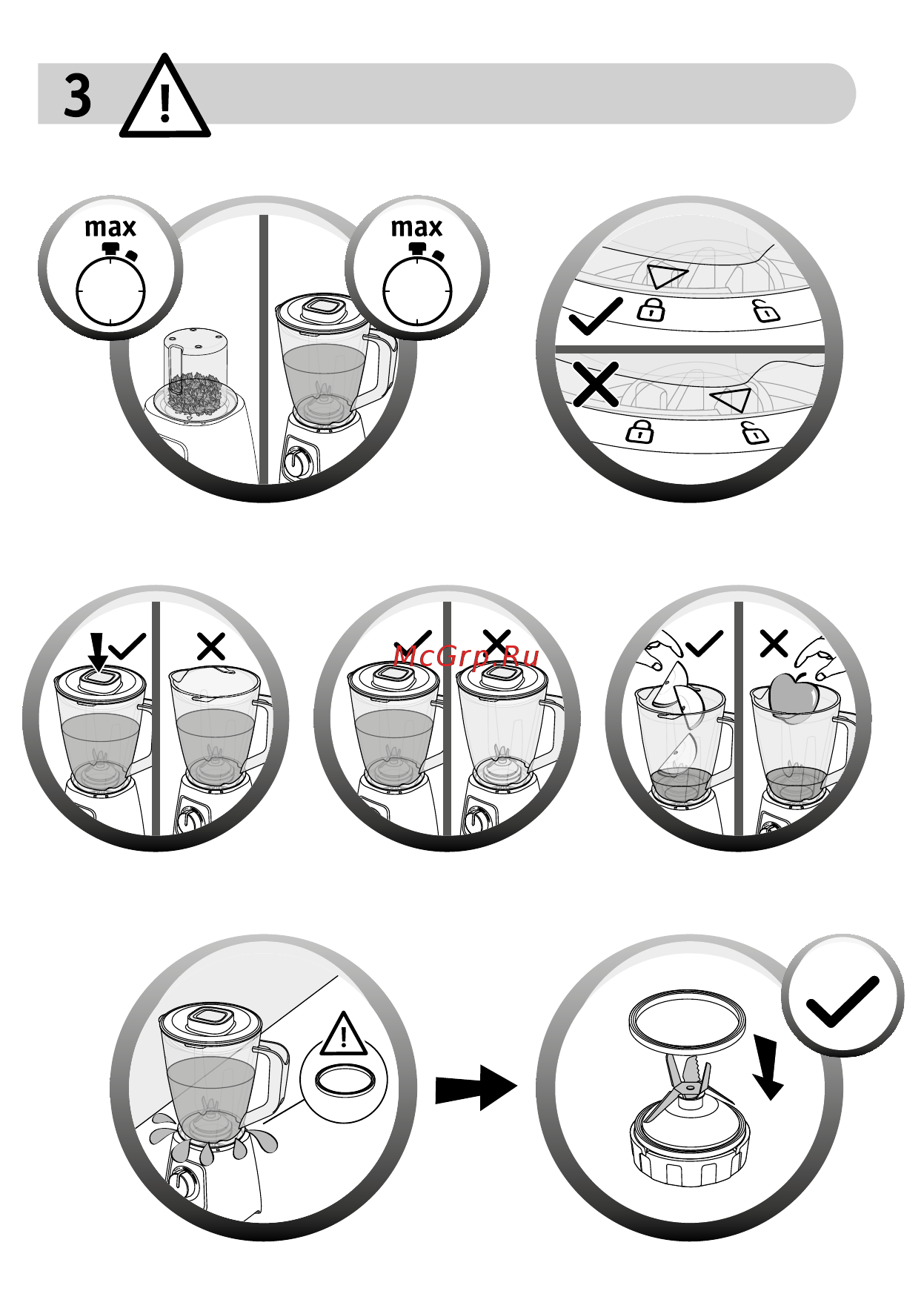 3

max

max

McGrp.Ru