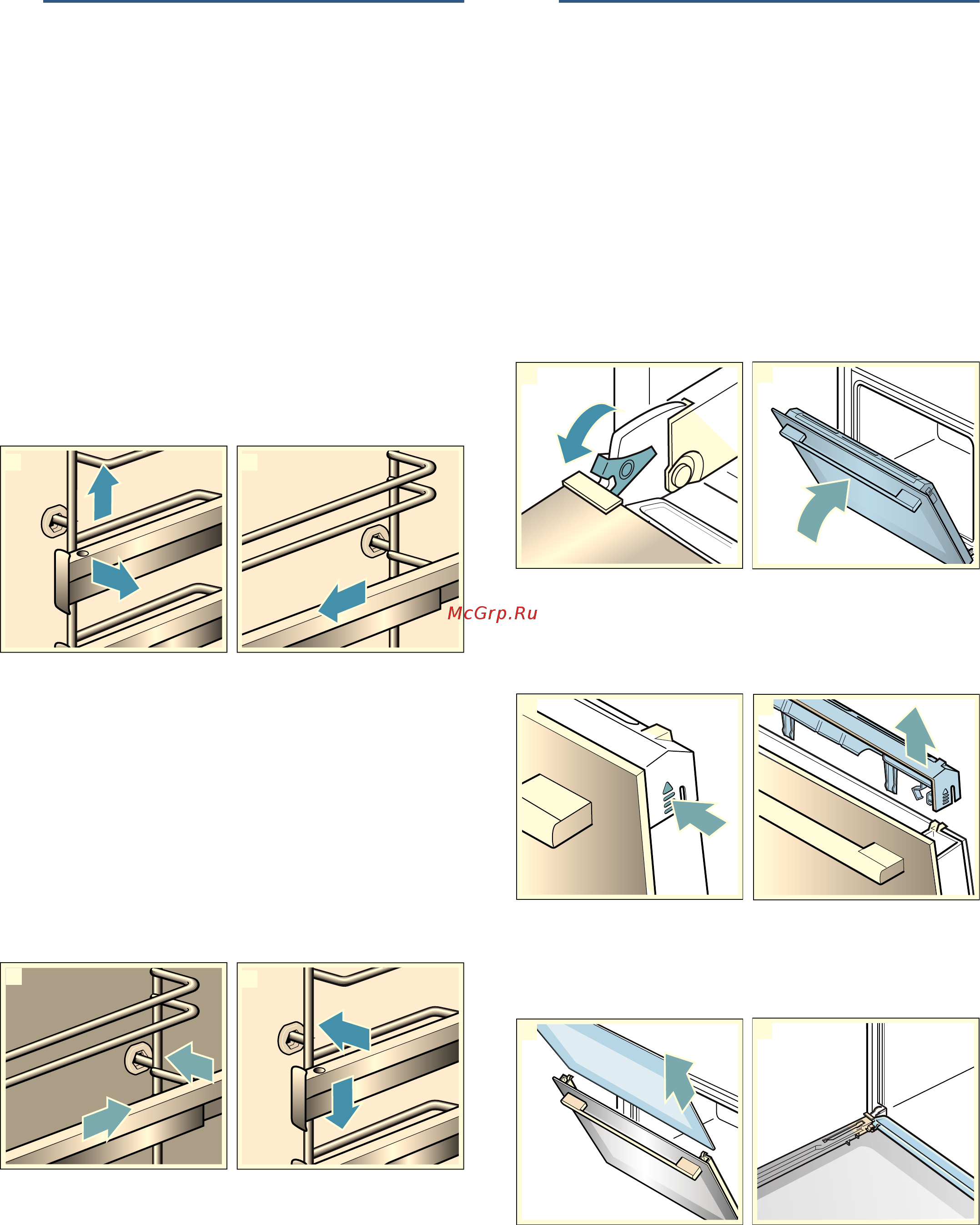 McGrp.Ru