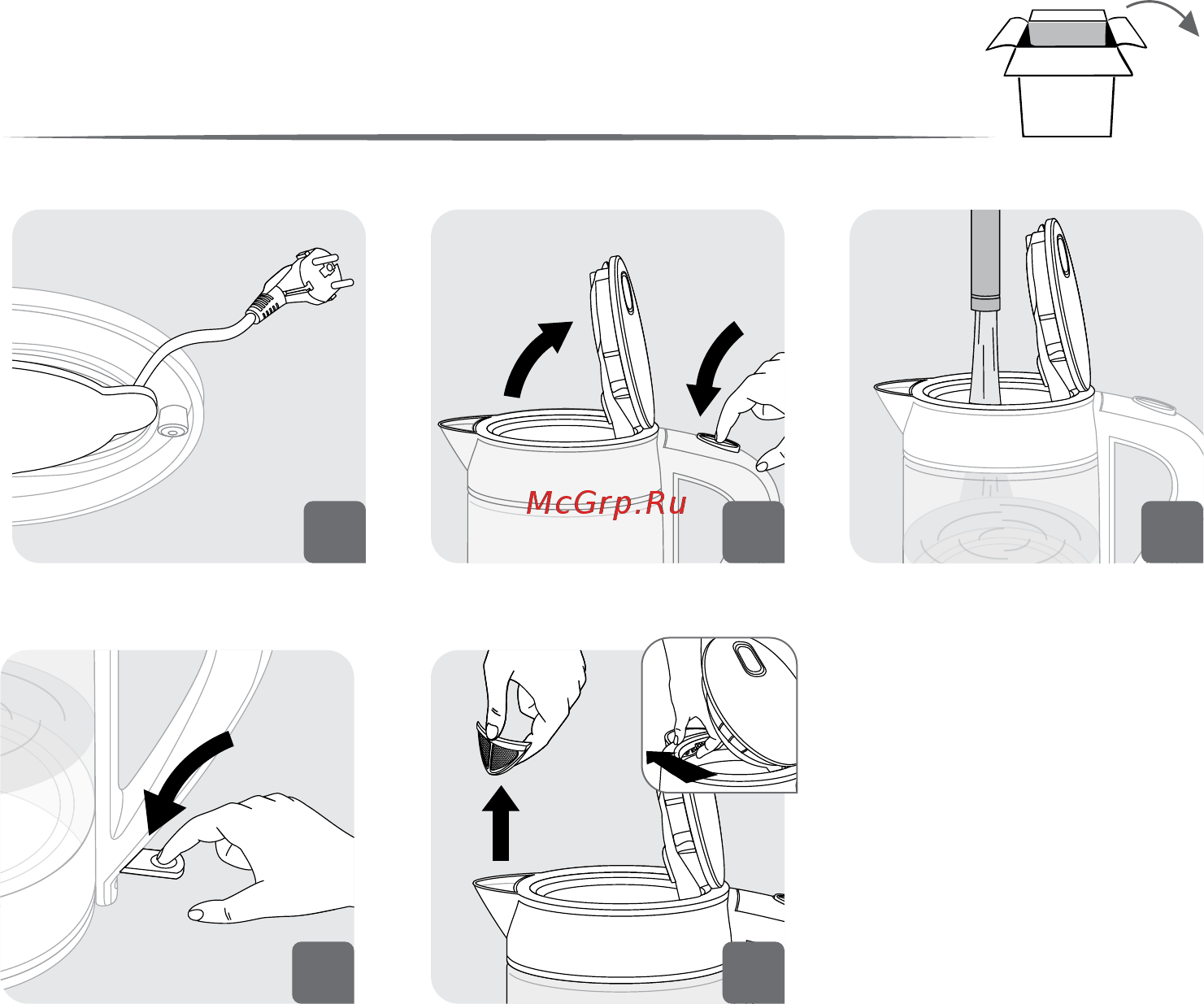 McGrp.Ru