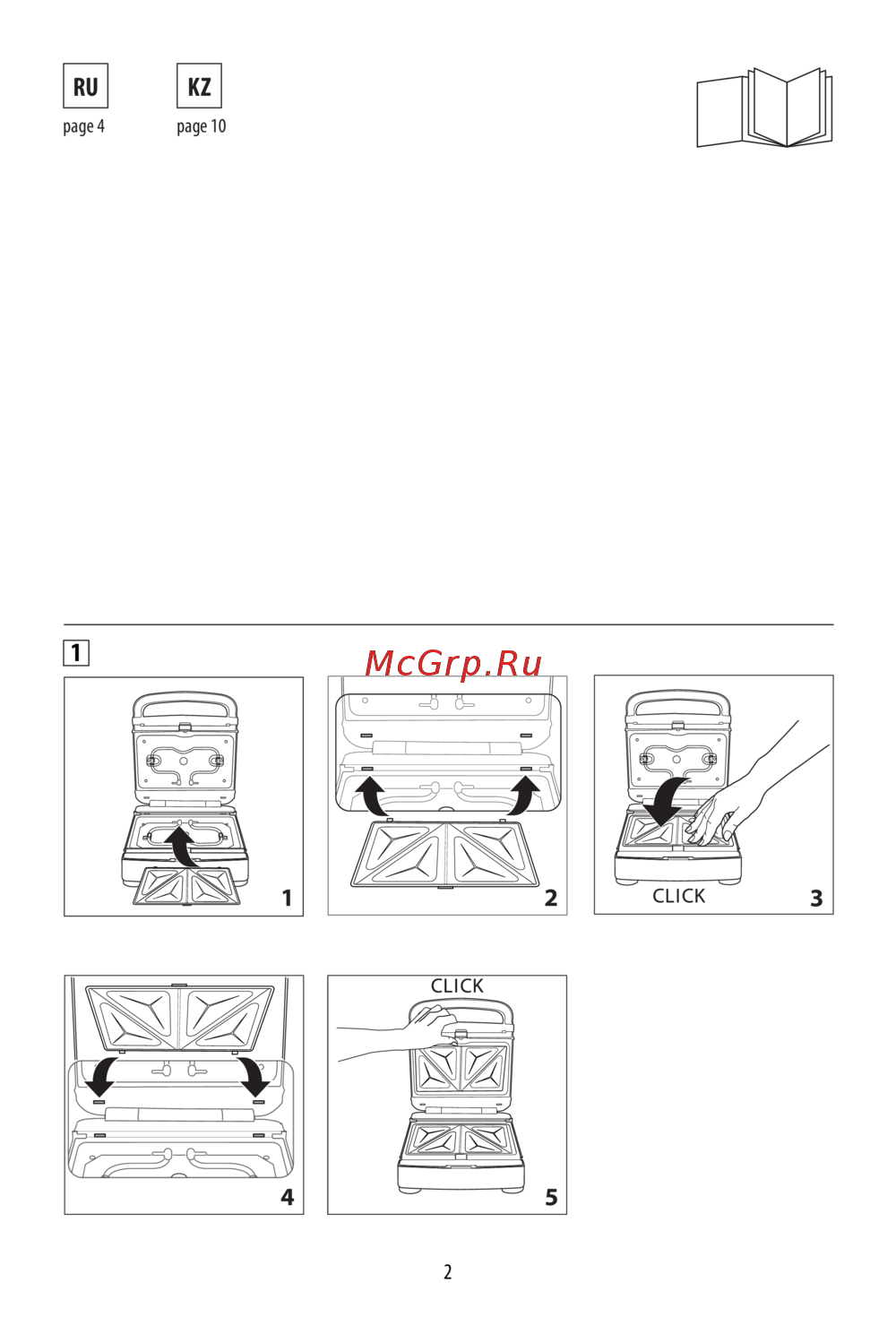 RU
page 4

KZ
page 10

1

McGrp.Ru

1

2

CLICK
3

4

CLICK
5

2