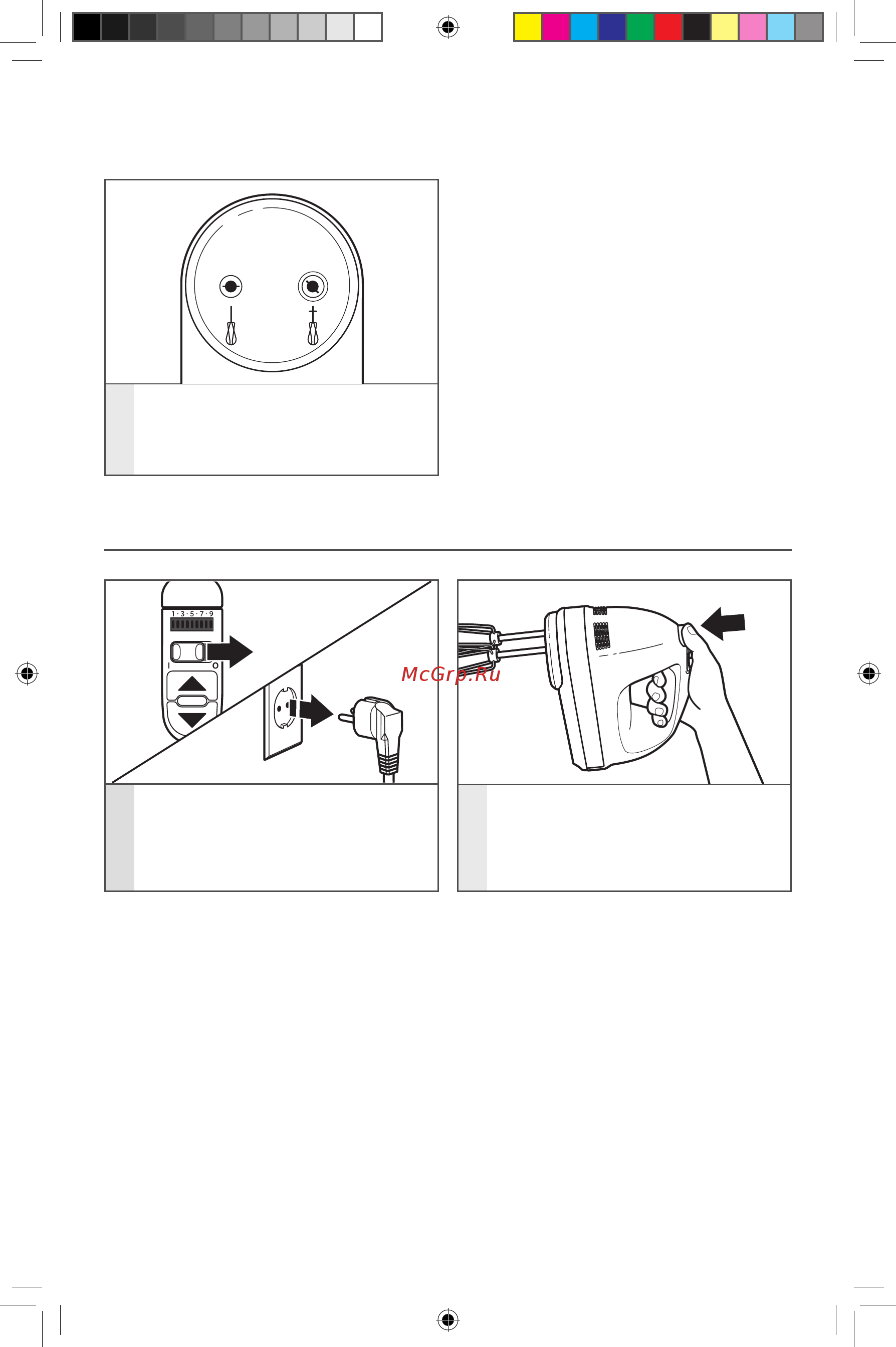 1 · 3 · 5 · 7 · 9

I

O

McGrp.Ru