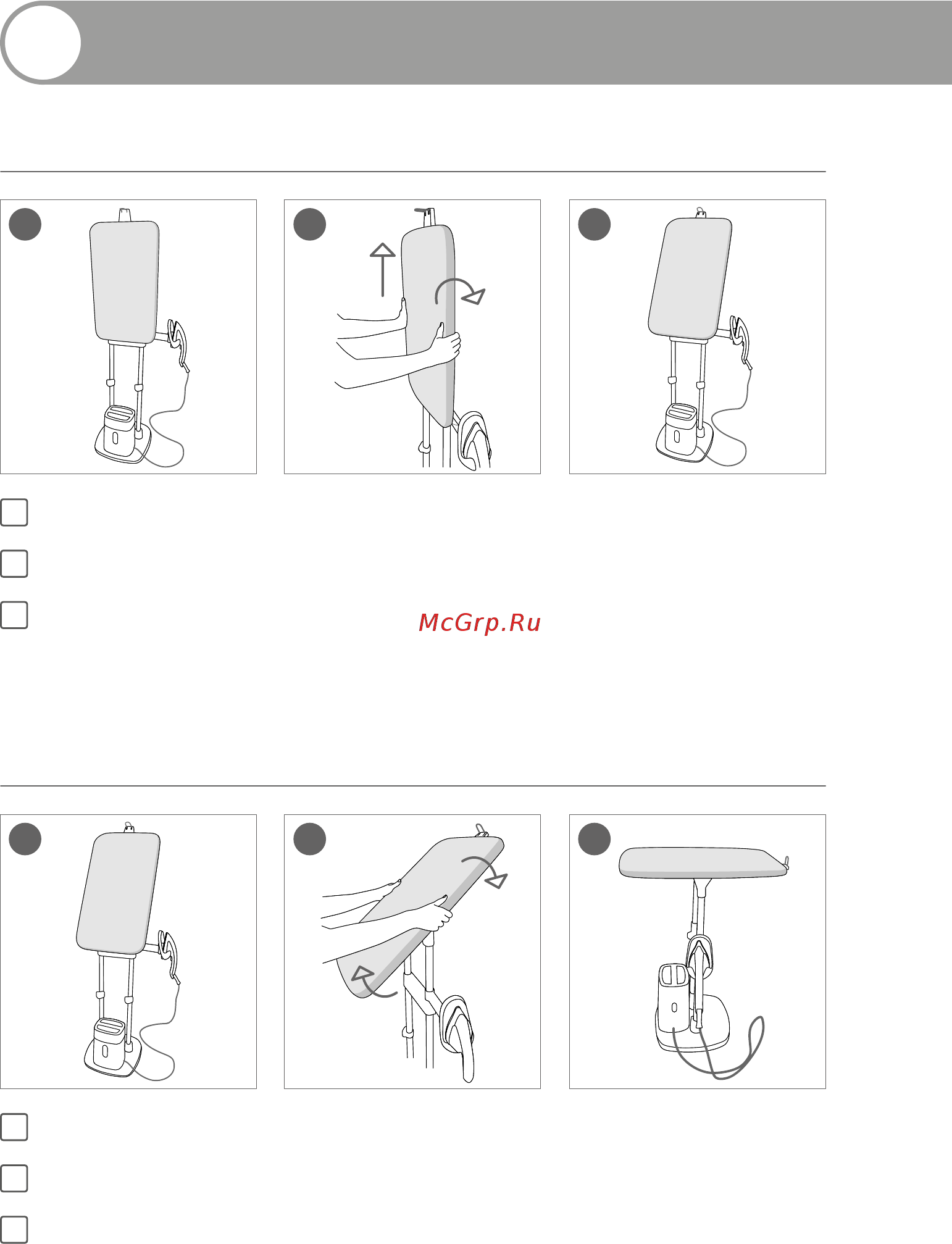 McGrp.Ru