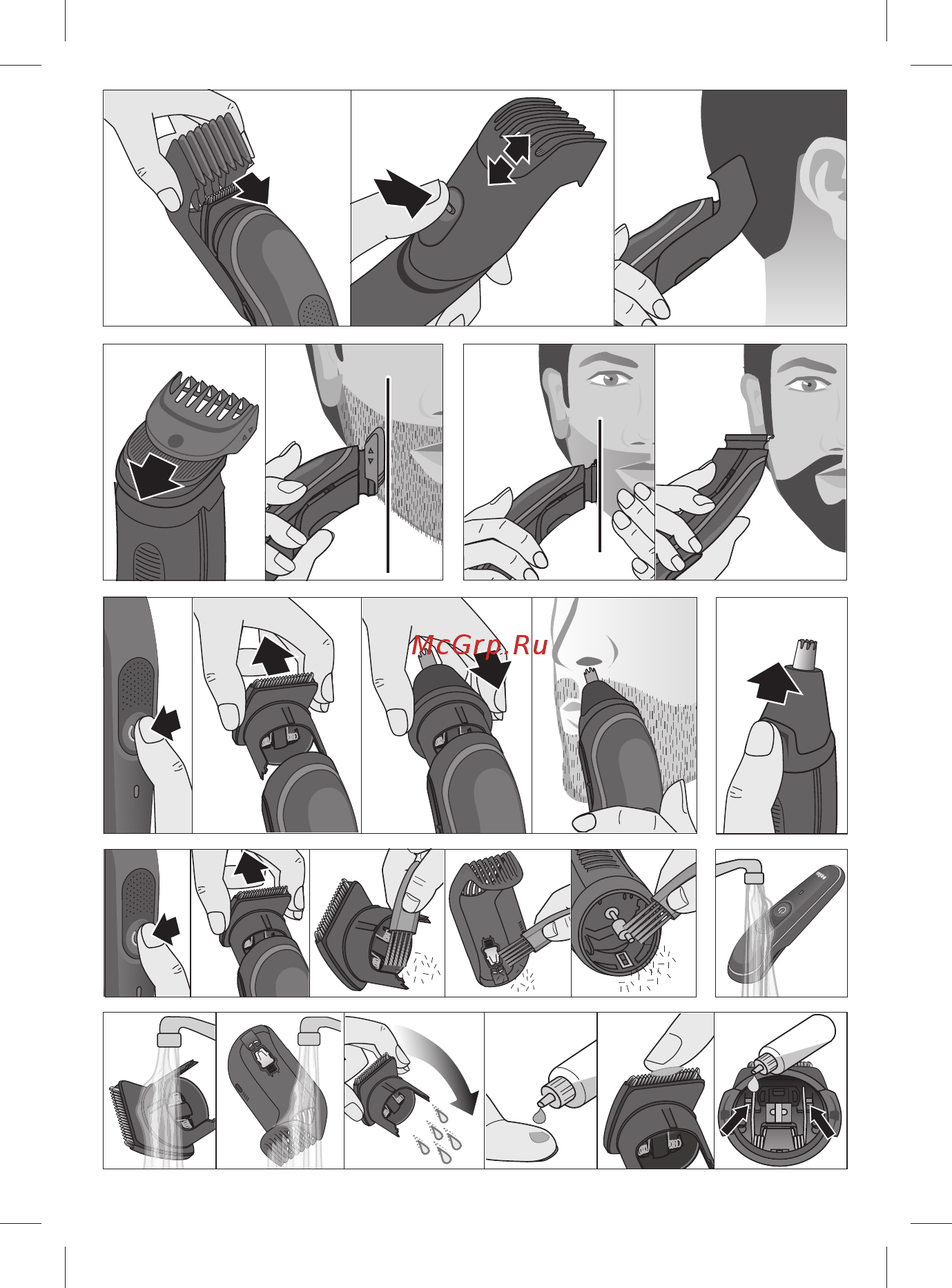 McGrp.Ru