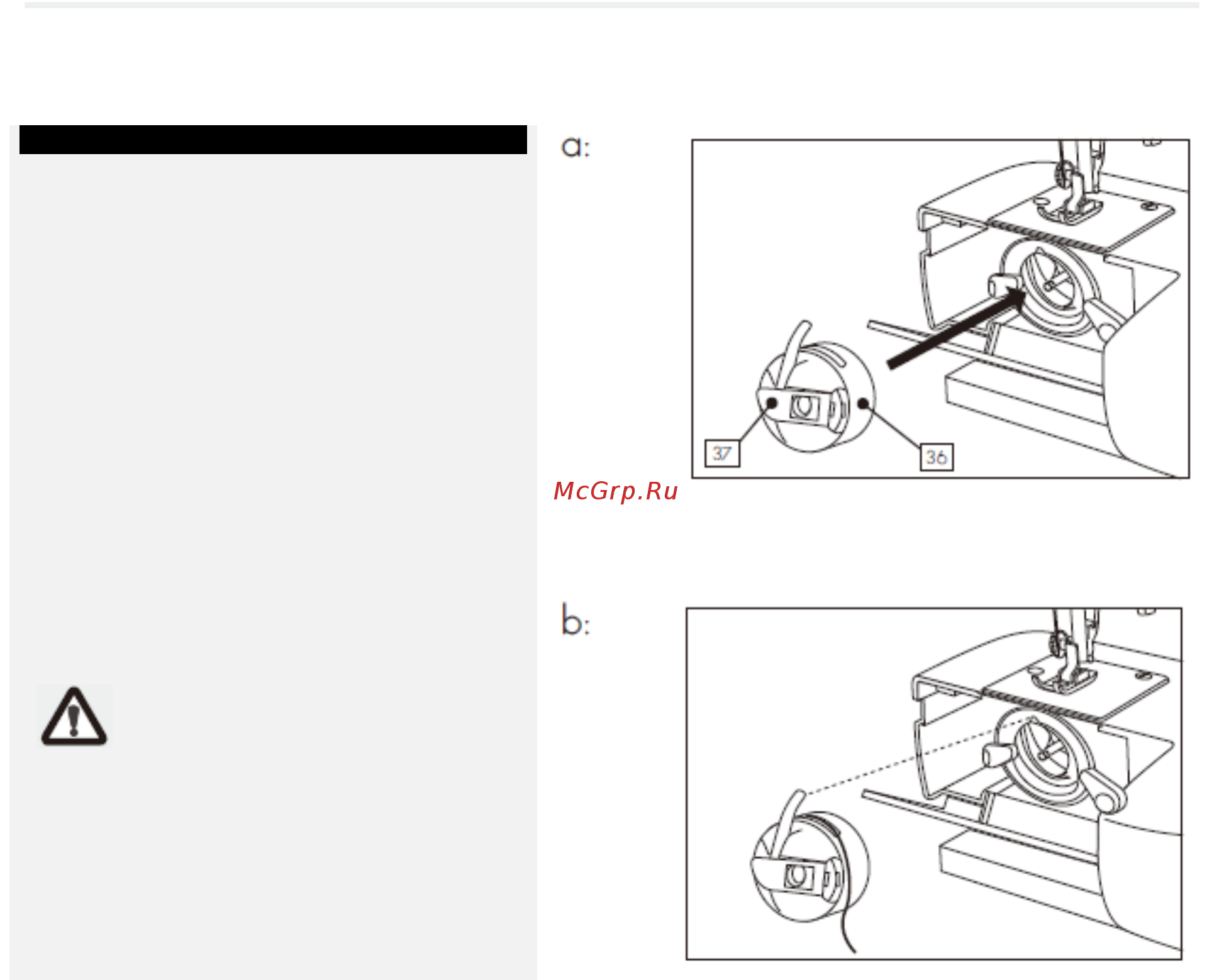 a:

37

36

McGrp.Ru

b: