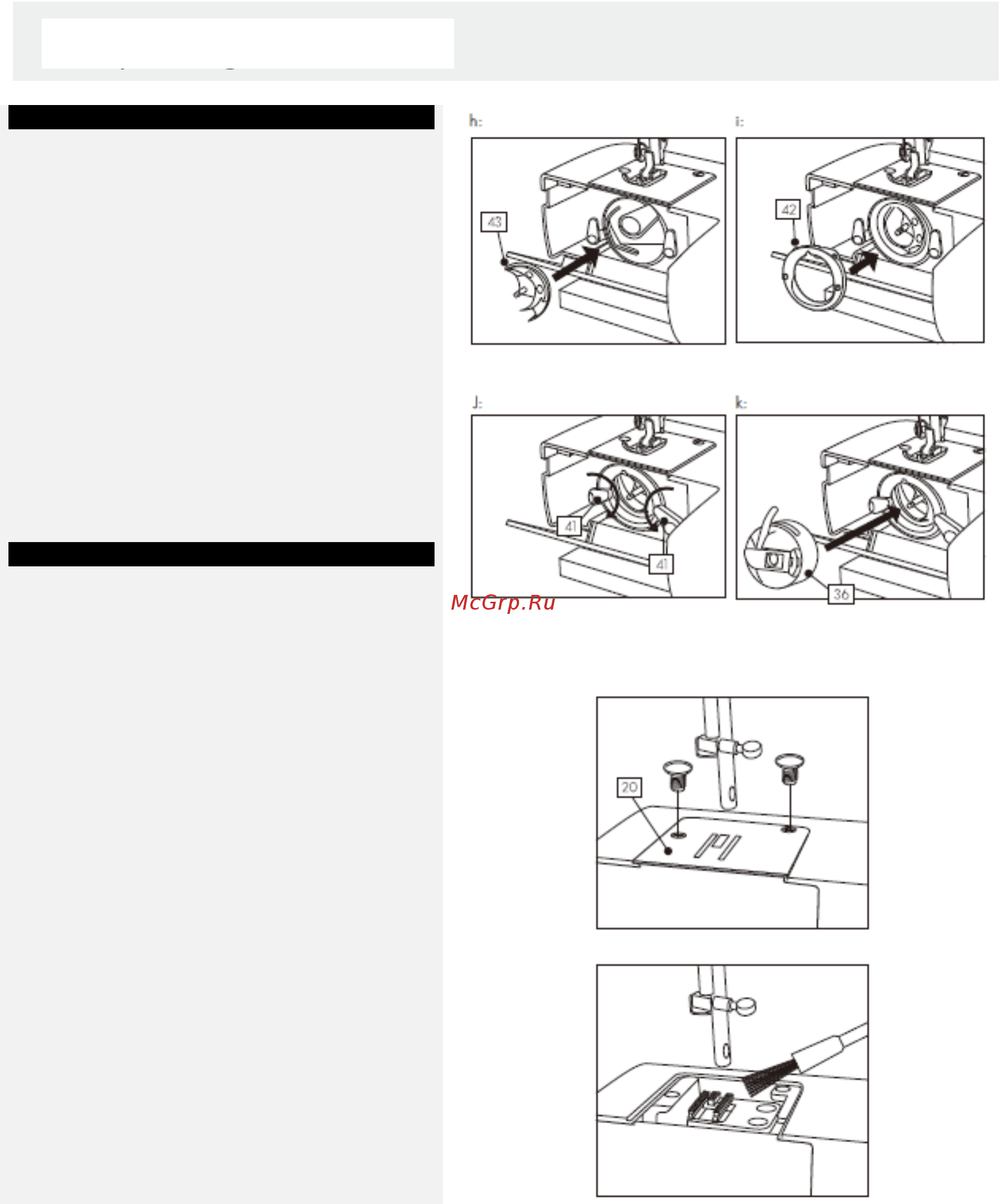 h:

43

i:

42

J:

41

41

k:

36

McGrp.Ru

20