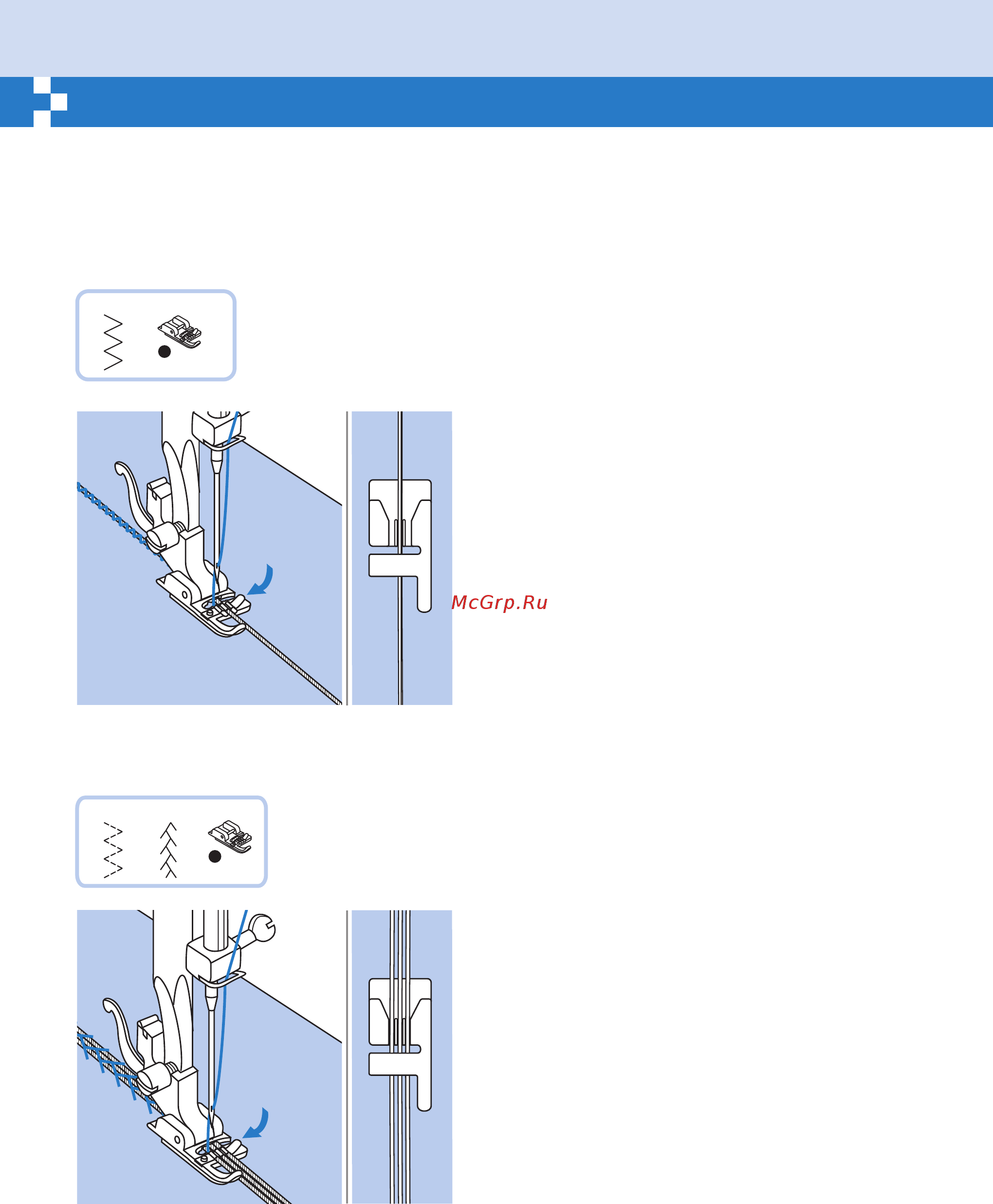 McGrp.Ru