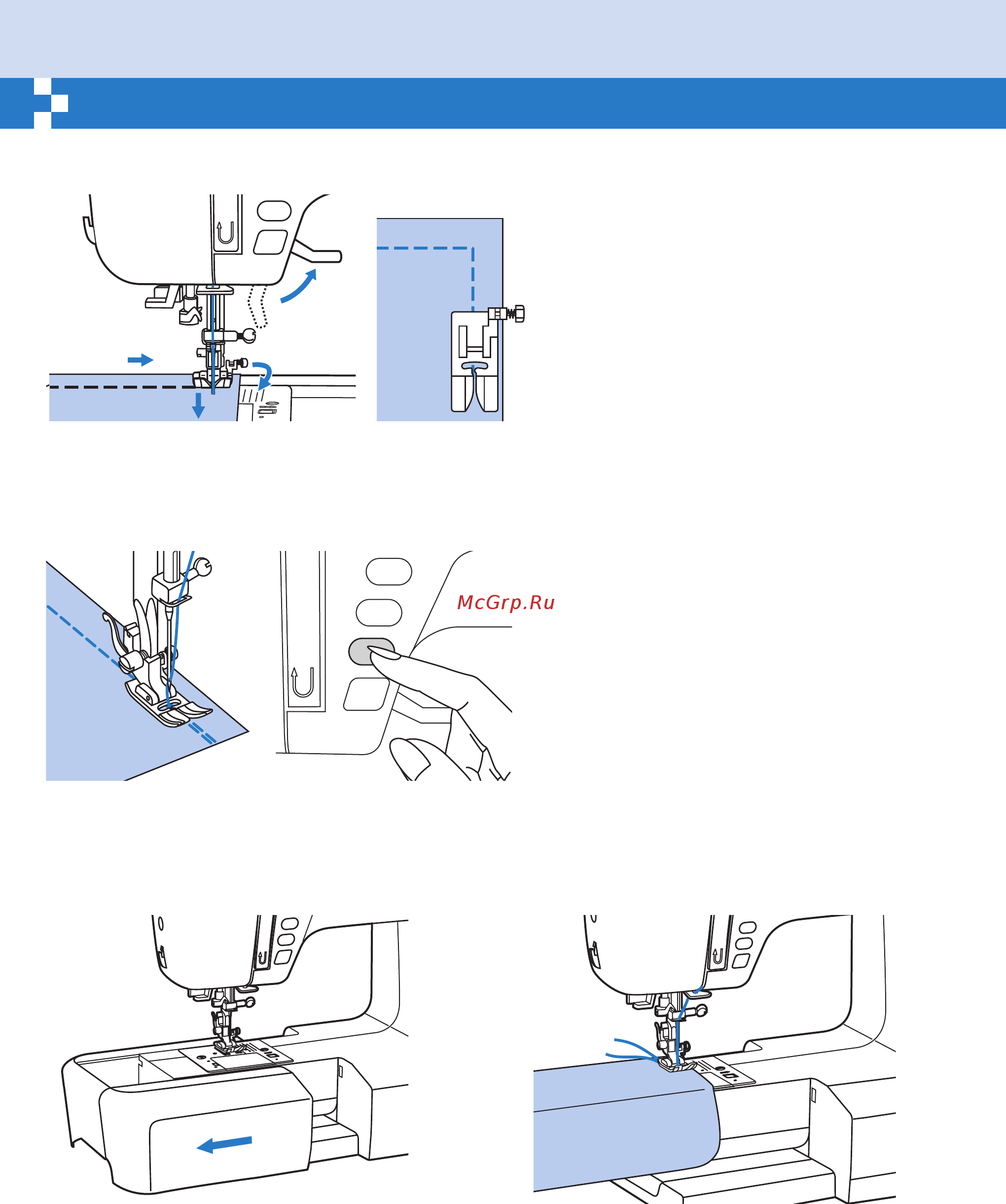 McGrp.Ru