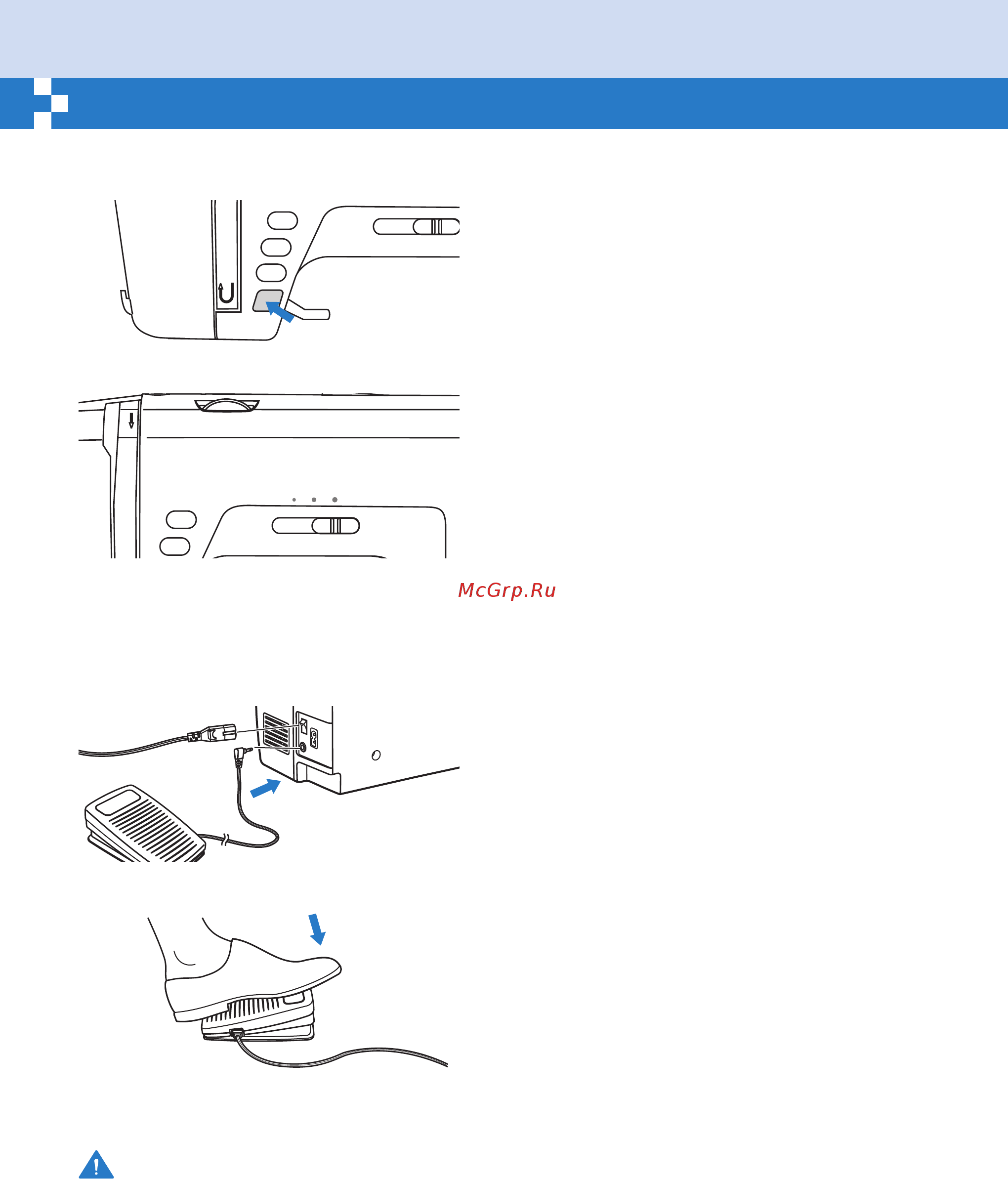 McGrp.Ru