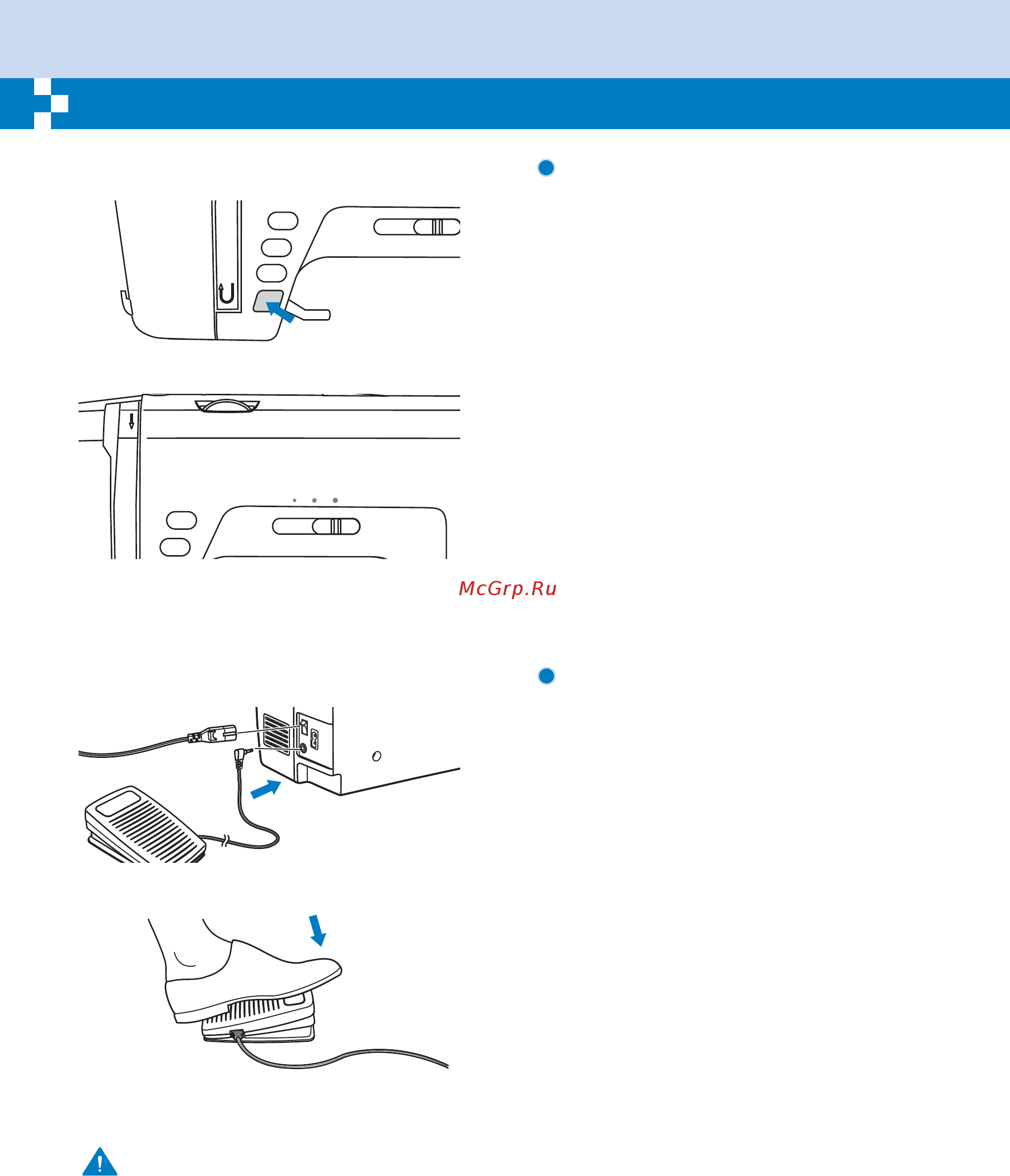 McGrp.Ru