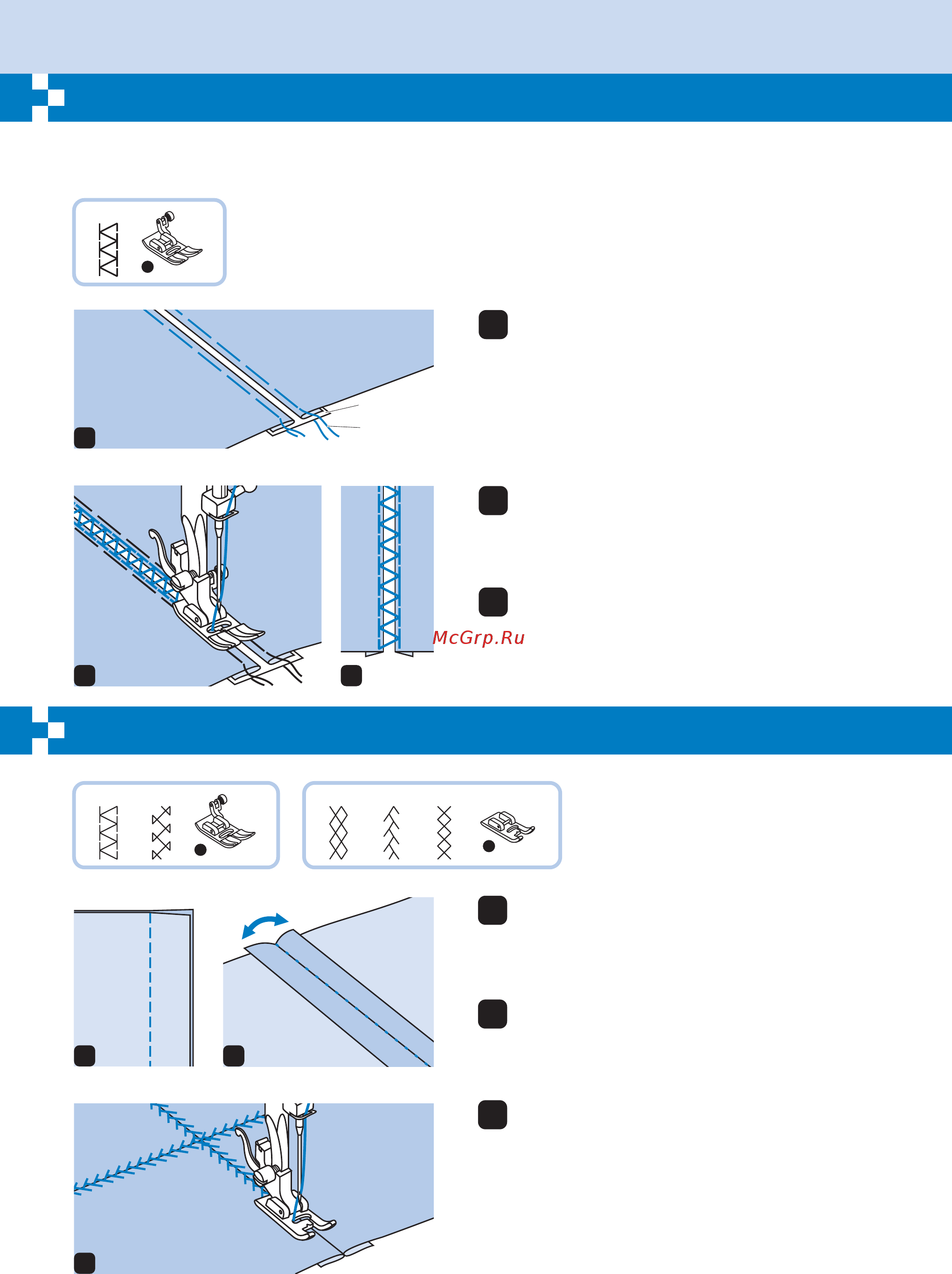 McGrp.Ru