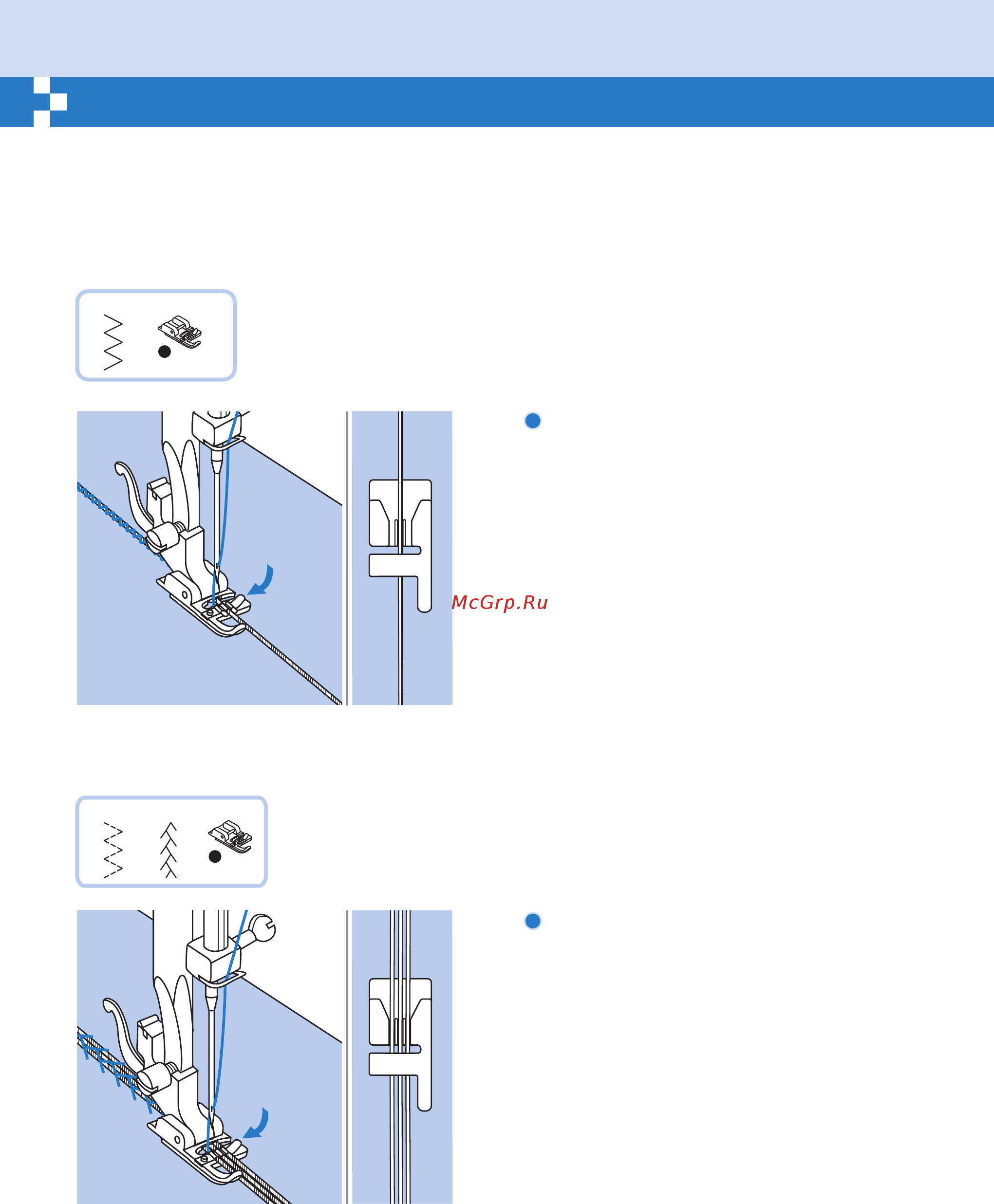 McGrp.Ru