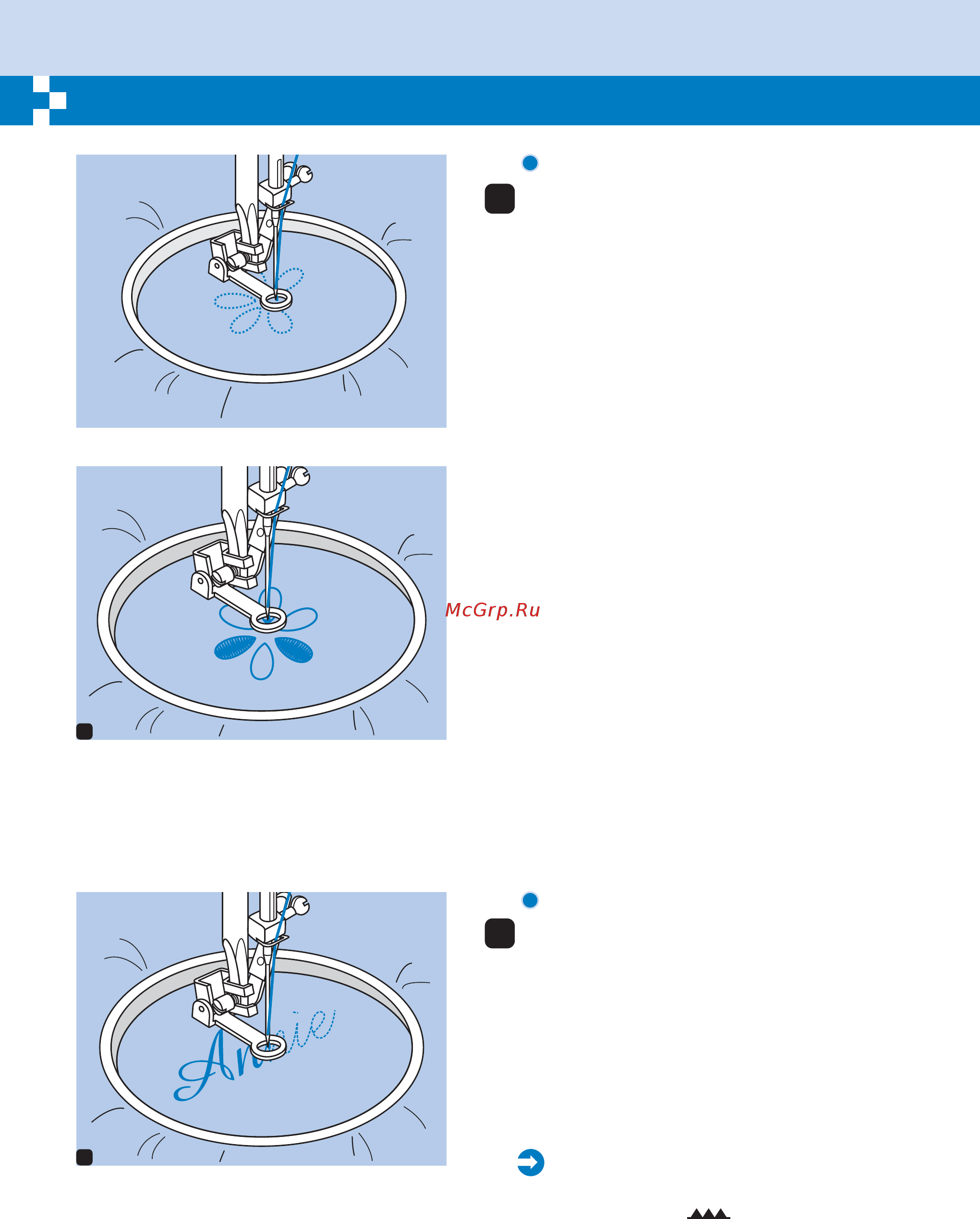 McGrp.Ru

Annie