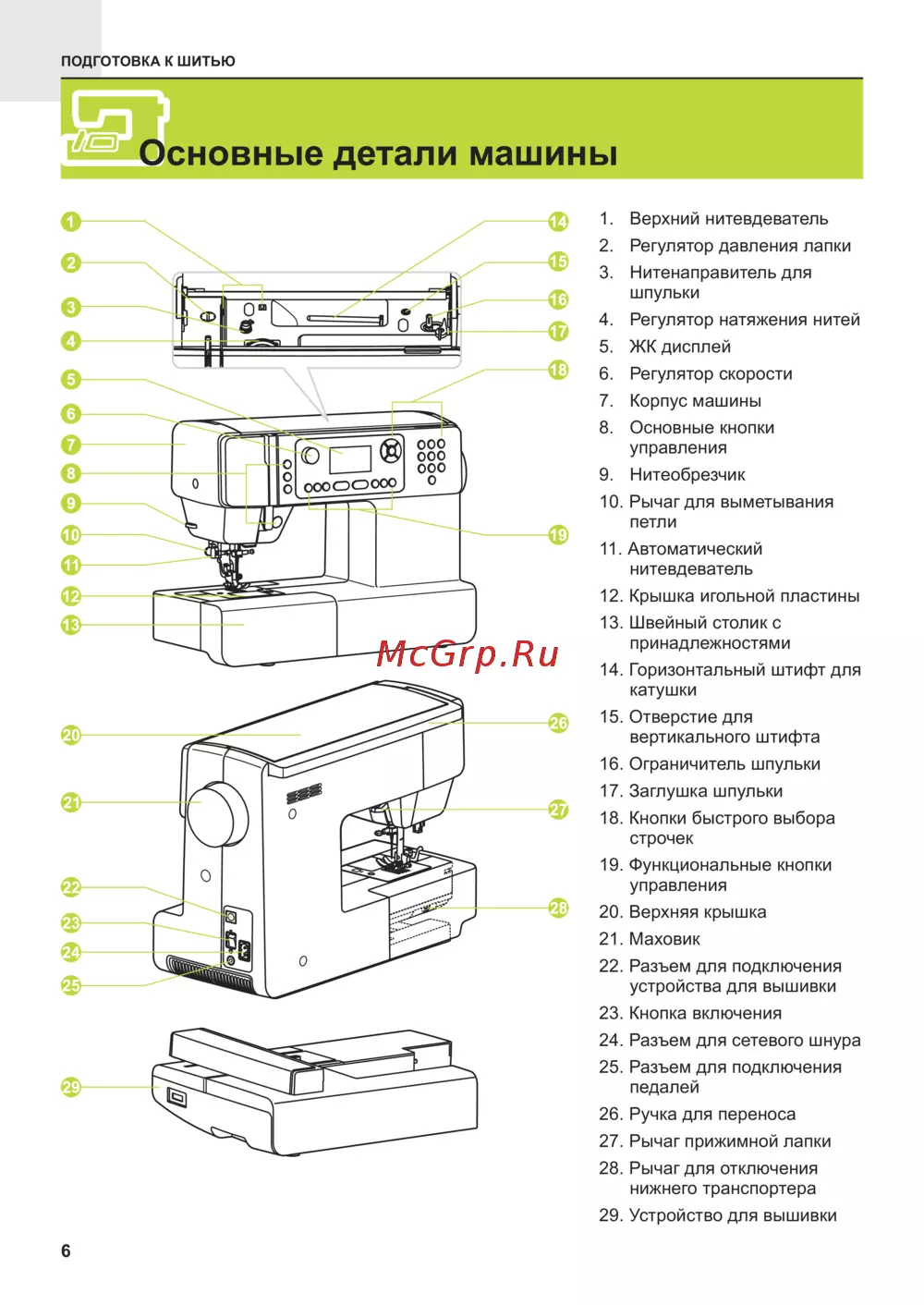 ПОДГОТОВКА К ШИТЬЮ

Основные детали машины

1
2
3
4
5
6
7
8
9
10
11
12
13
14
15
16
17
18
19
20
21
22
23
24
25
26
27
28
29

McGrp.Ru

1. Верхний нитевдеватель
2. Регулятор давления лапки
3. Нитенаправитель для шпульки
4. Регулятор натяжения нитей
5. ЖК дисплей
6. Регулятор скорости
7. Корпус машины
8. Основные кнопки управления
9. Нитеобрезчик
10. Рычаг для выметывания петли
11. Автоматический нитевдеватель
12. Крышка игольной пластины
13. Швейный столик с принадлежностями
14. Горизонтальный штифт для катушки
15. Отверстие для вертикального штифта
16. Ограничитель шпульки
17. Заглушка шпульки
18. Кнопки быстрого выбора строчек
19. Функциональные кнопки управления
20. Верхняя крышка
21. Маховик
22. Разъем для подключения устройства для вышивки
23. Кнопка включения
24. Разъем для сетевого шнура
25. Разъем для подключения педалей
26. Ручка для переноса
27. Рычаг прижимной лапки
28. Рычаг для отключения нижнего транспортера
29. Устройство для вышивки

6