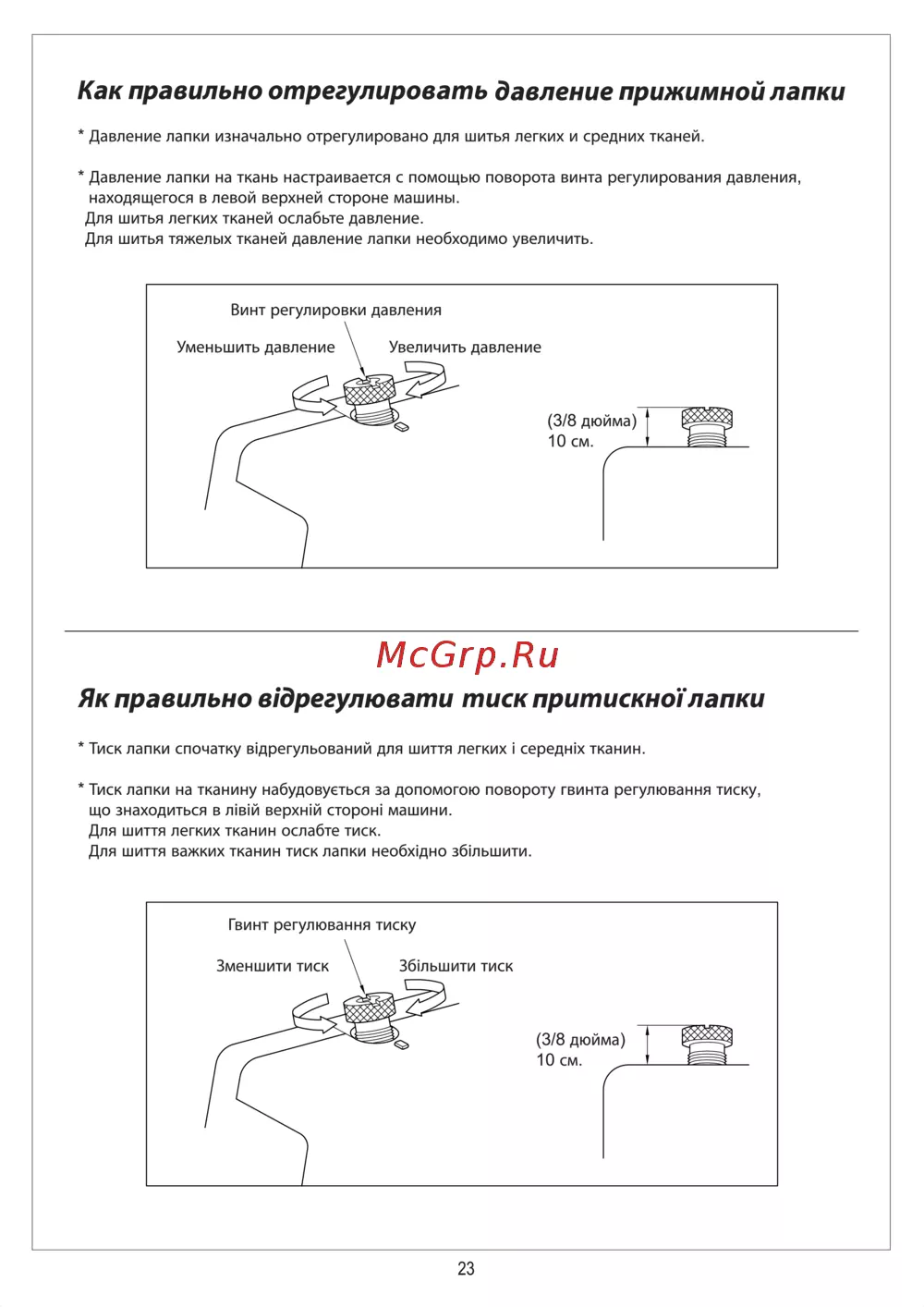 Как правильно отрегулировать давление прижимной лапки

* Давление лапки изначально отрегулировано для шитья легких и средних тканей.

* Давление лапки на ткань настраивается с помощью поворота винта регулирования давления, находящегося в левой верхней стороне машины.
Для шитья легких тканей ослабьте давление.
Для шитья тяжелых тканей давление лапки необходимо увеличить.

Винт регулировки давления
Уменьшить давление
Увеличить давление
(3/8 дюйма)
10 см.

McGrp.Ru

Як правильно відрегулювати тиск притискної лапки

* Тиск лапки спочатку відрегульований для шиття легких і середніх тканин.

* Тиск лапки на тканину набудовується за допомогою повороту гвинта регулювання тиску, що знаходиться в лівій верхній стороні машини.
Для шиття легких тканин ослабте тиск.
Для шиття важких тканин тиск лапки необхідно збільшити.

Гвинт регулювання тиску
Зменшити тиск
Збільшити тиск
(3/8 дюйма)
10 см.

23