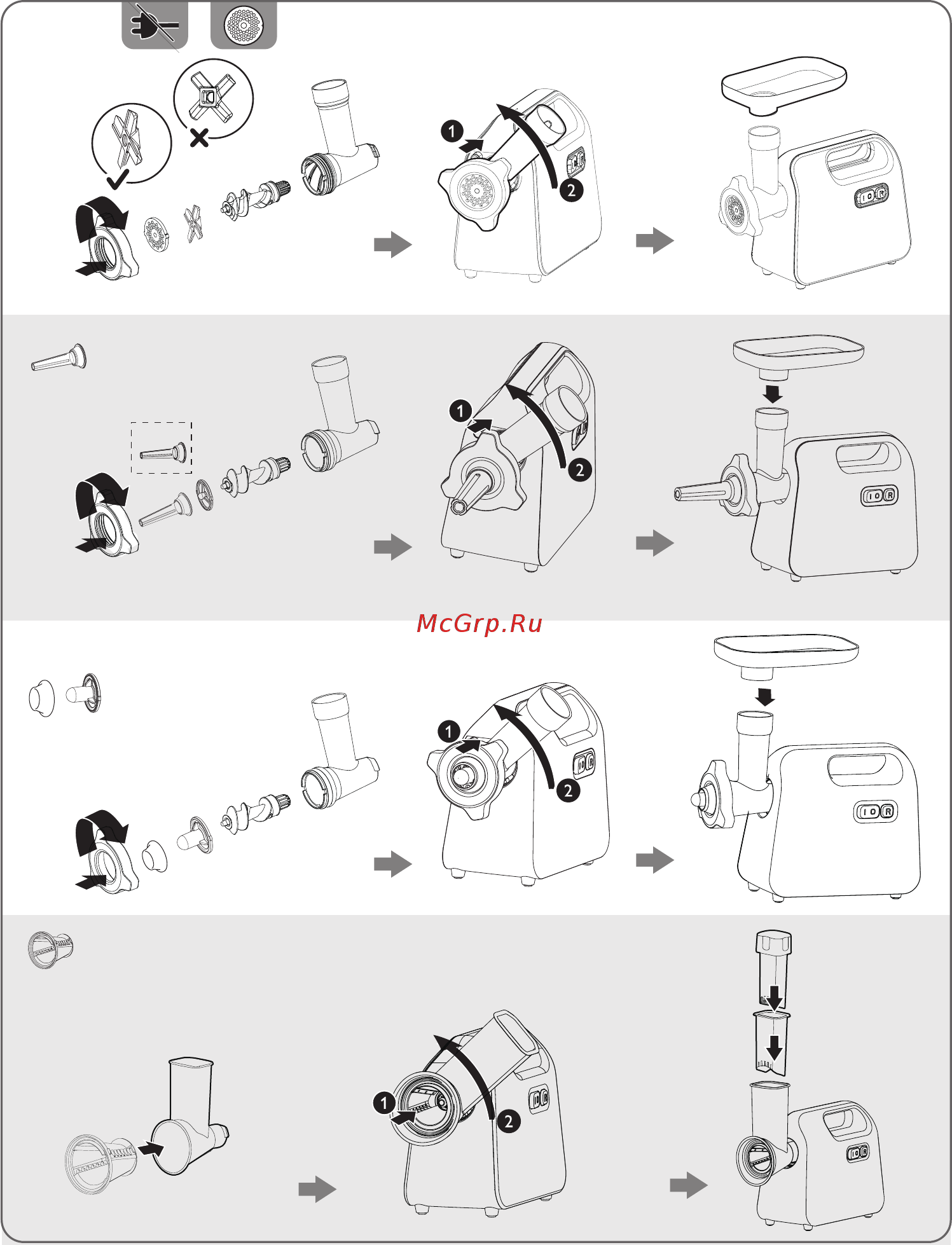 1
2
I O R
1
2
I O R
McGrp.Ru
1
2
I O R
1
2
I O R