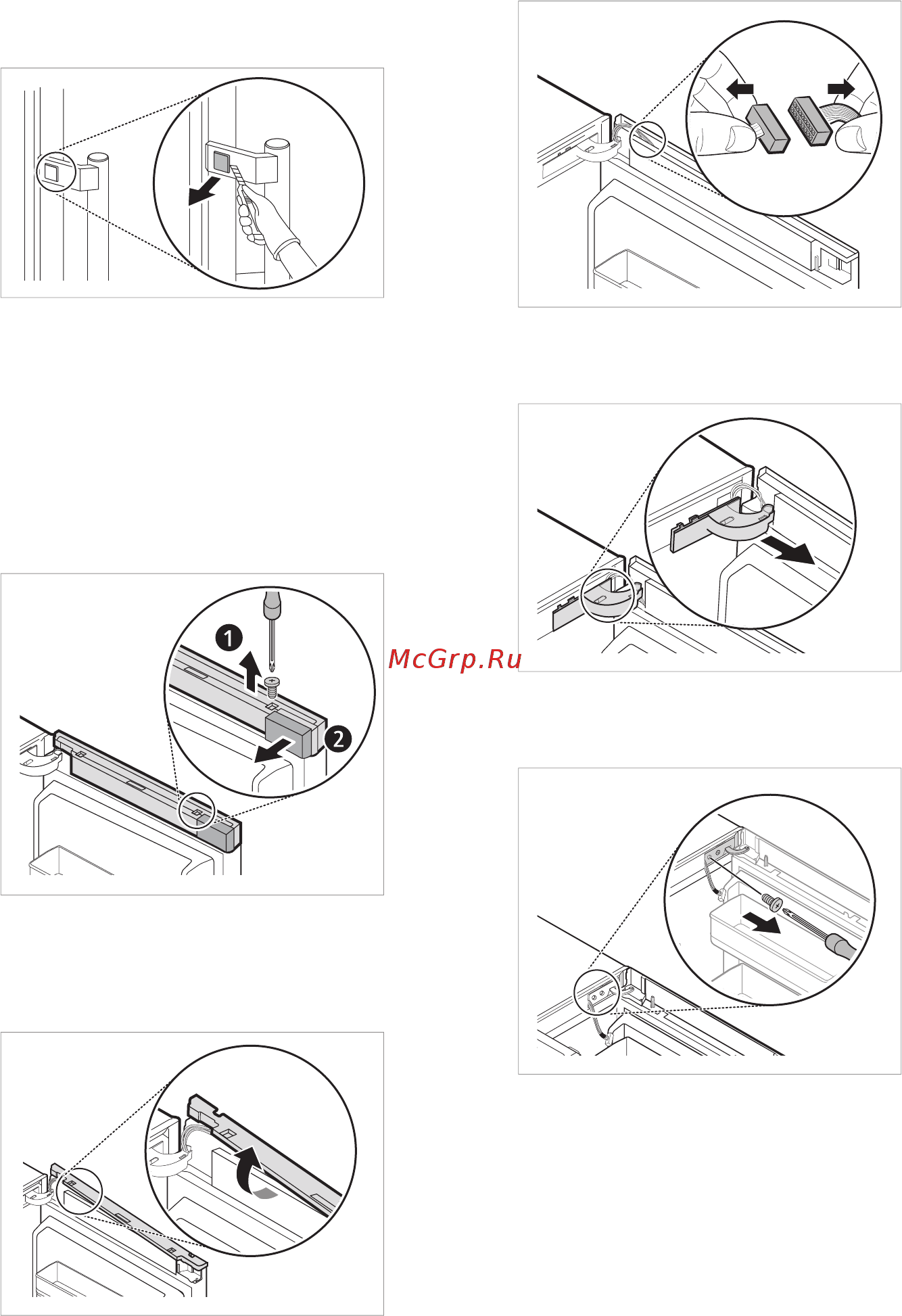 1

2

McGrp.Ru