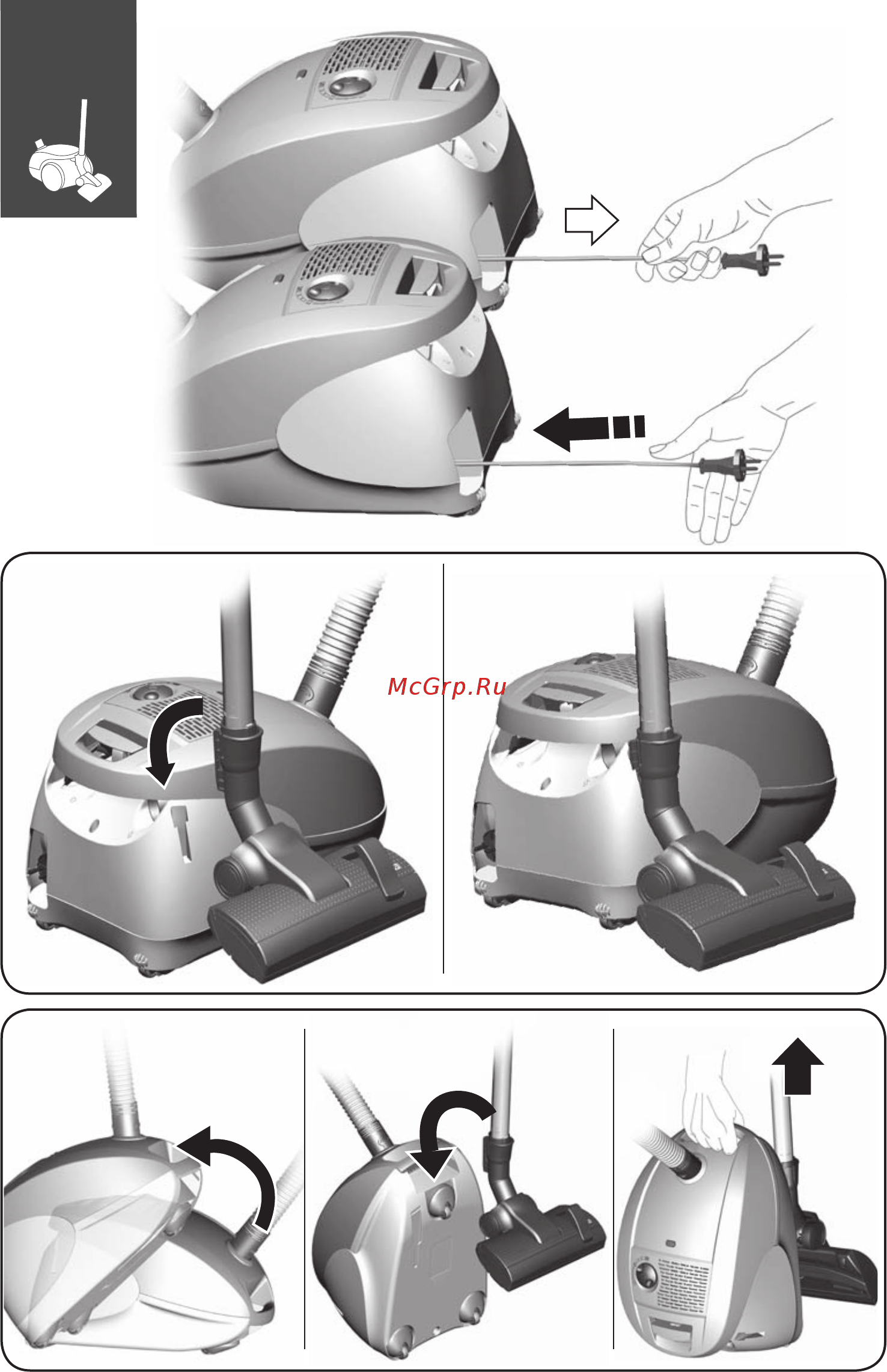 McGrp.Ru