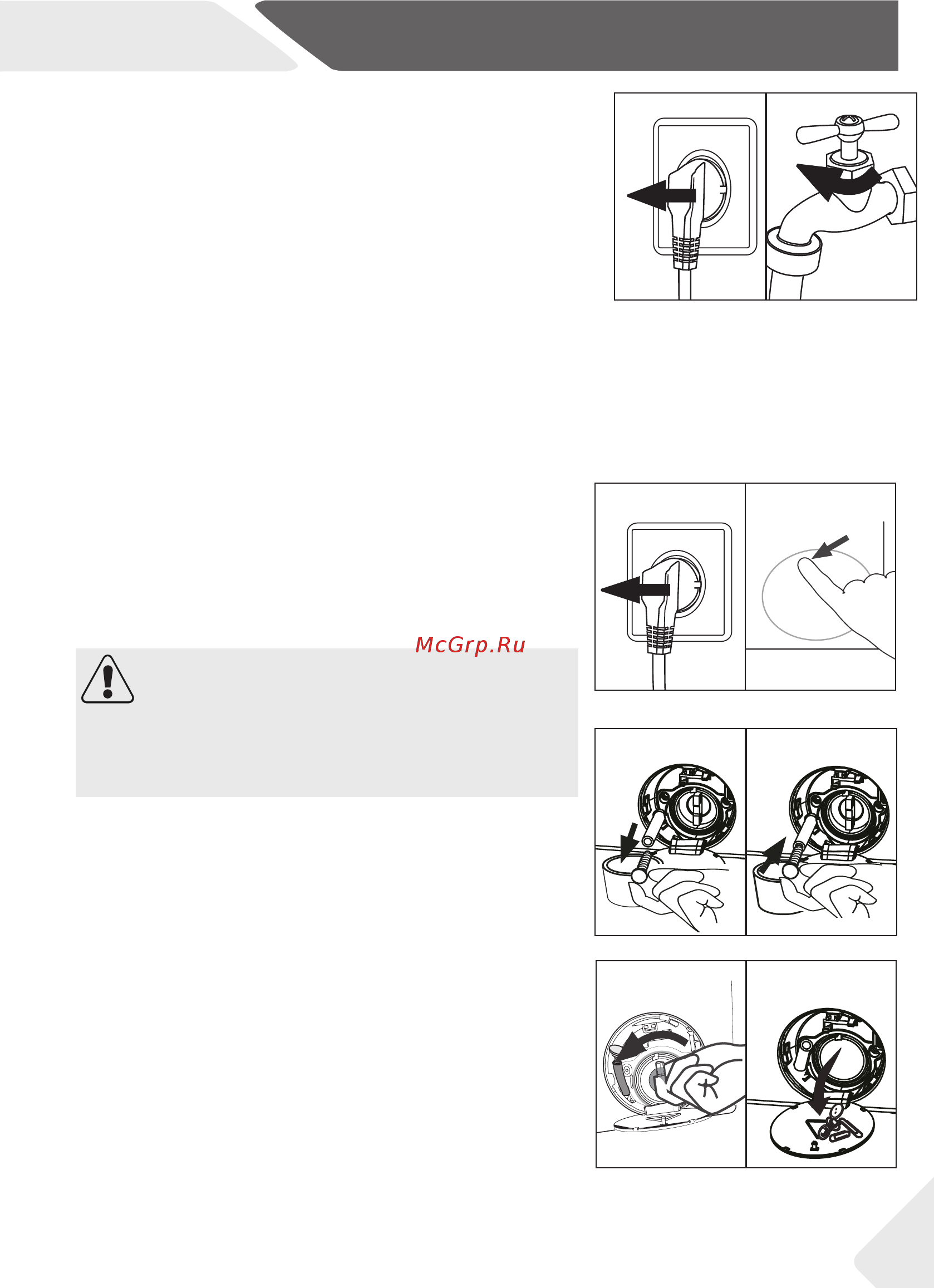 McGrp.Ru