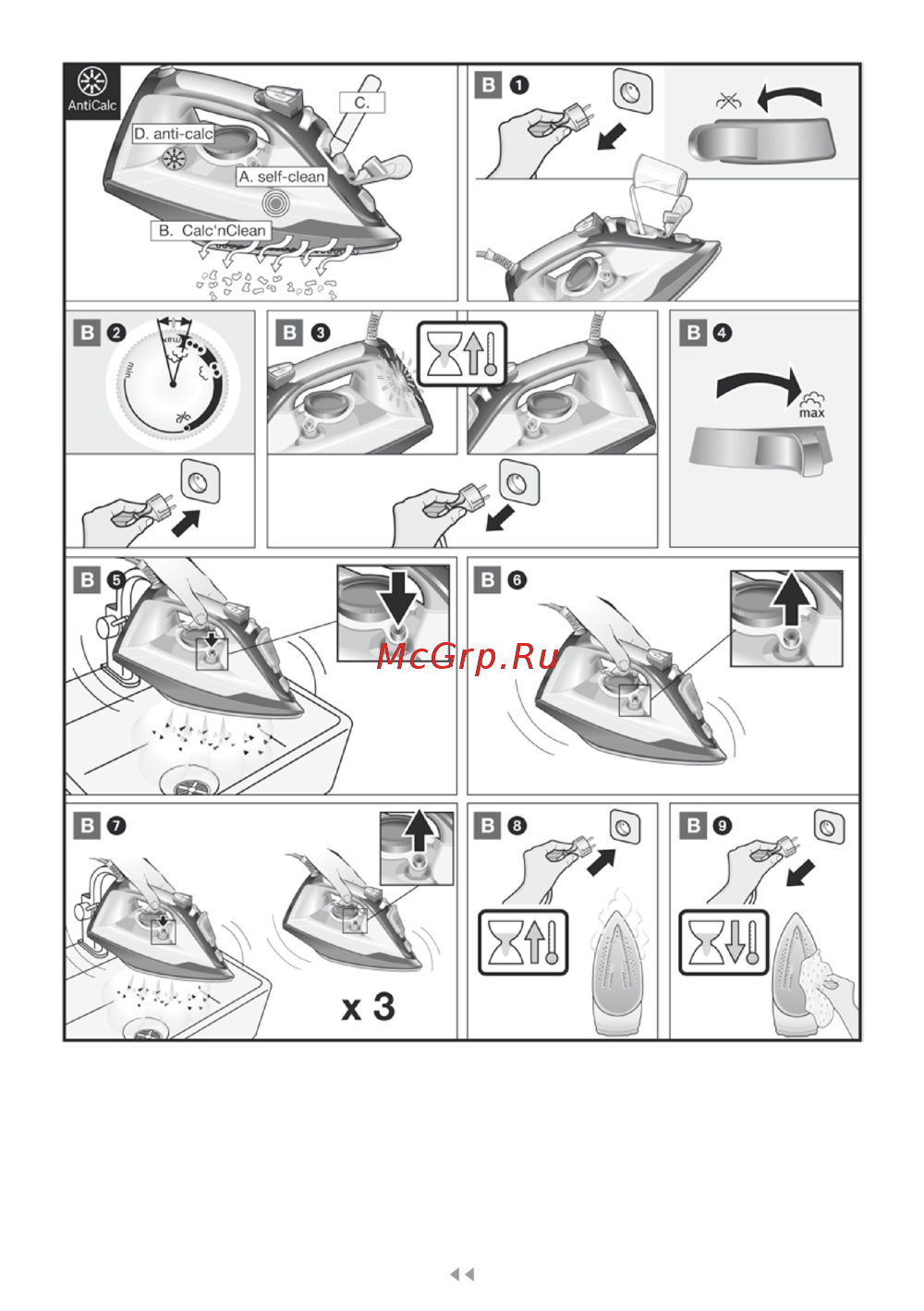 AntiCalc

C.

D. anti-calc

A. self-clean

B. Calc'nClean

B 1

B 2

max

min

B 3

B 4

max

B 5

McGrp.Ru

B 6

B 7

x 3

B 8

B 9