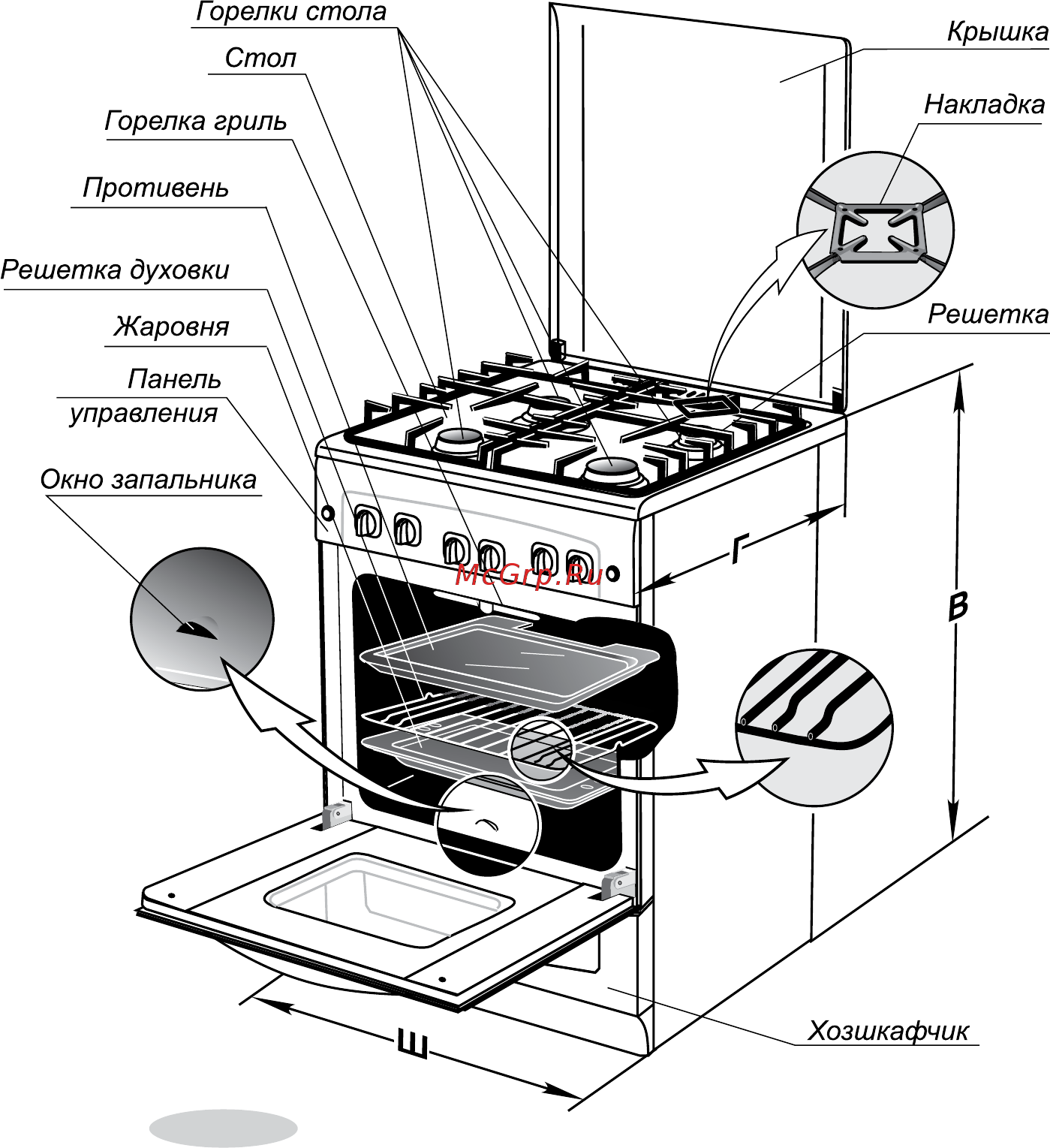 Горелки стола
Стол
Горелка гриль
Противень
Решетка духовки
Жаровня
Панель управления
Окно запальника
Крышка
Накладка
Решетка
McGrp.Ru
Г
В
Ш
Хозшкафчик