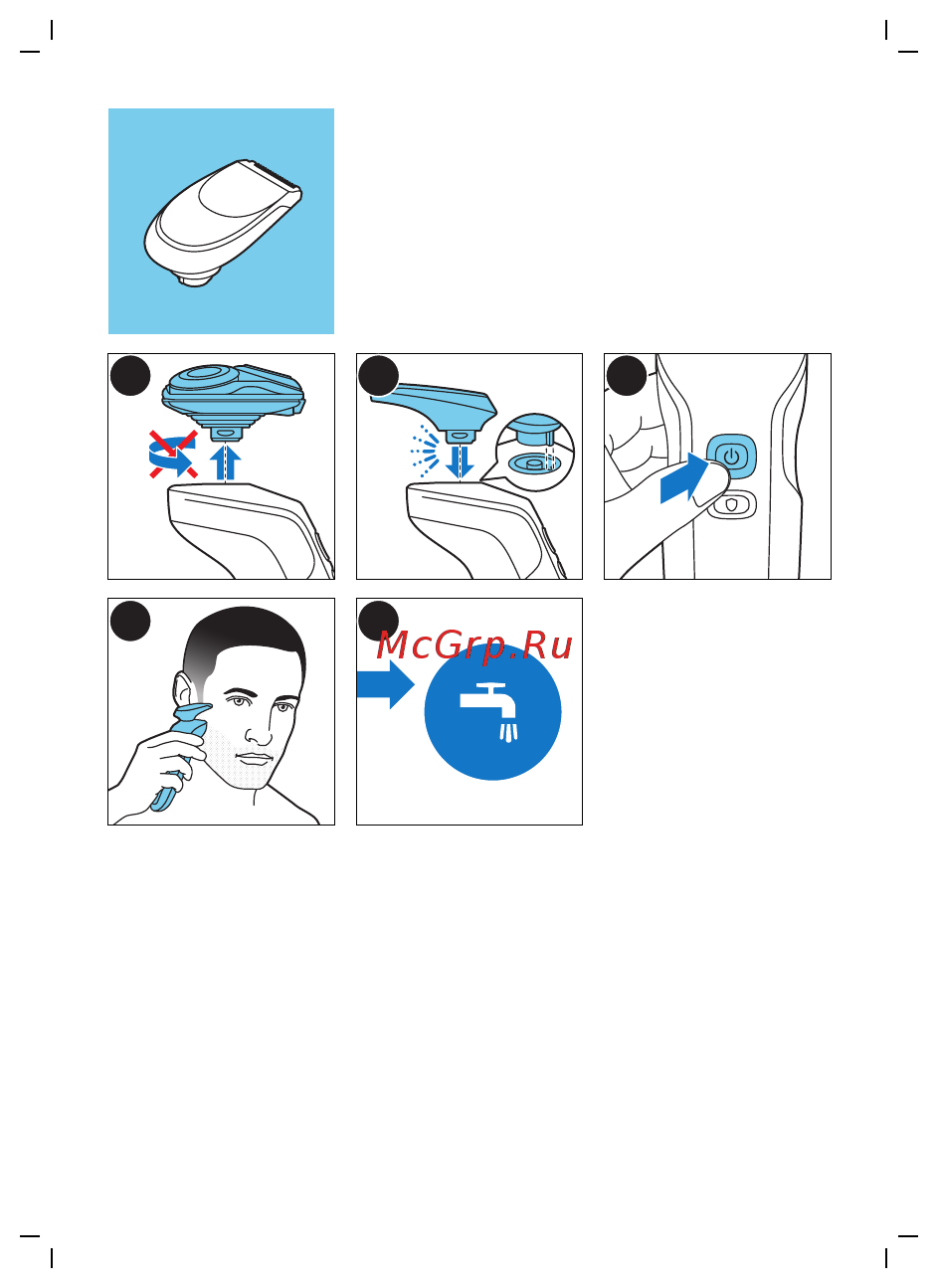 McGrp.Ru