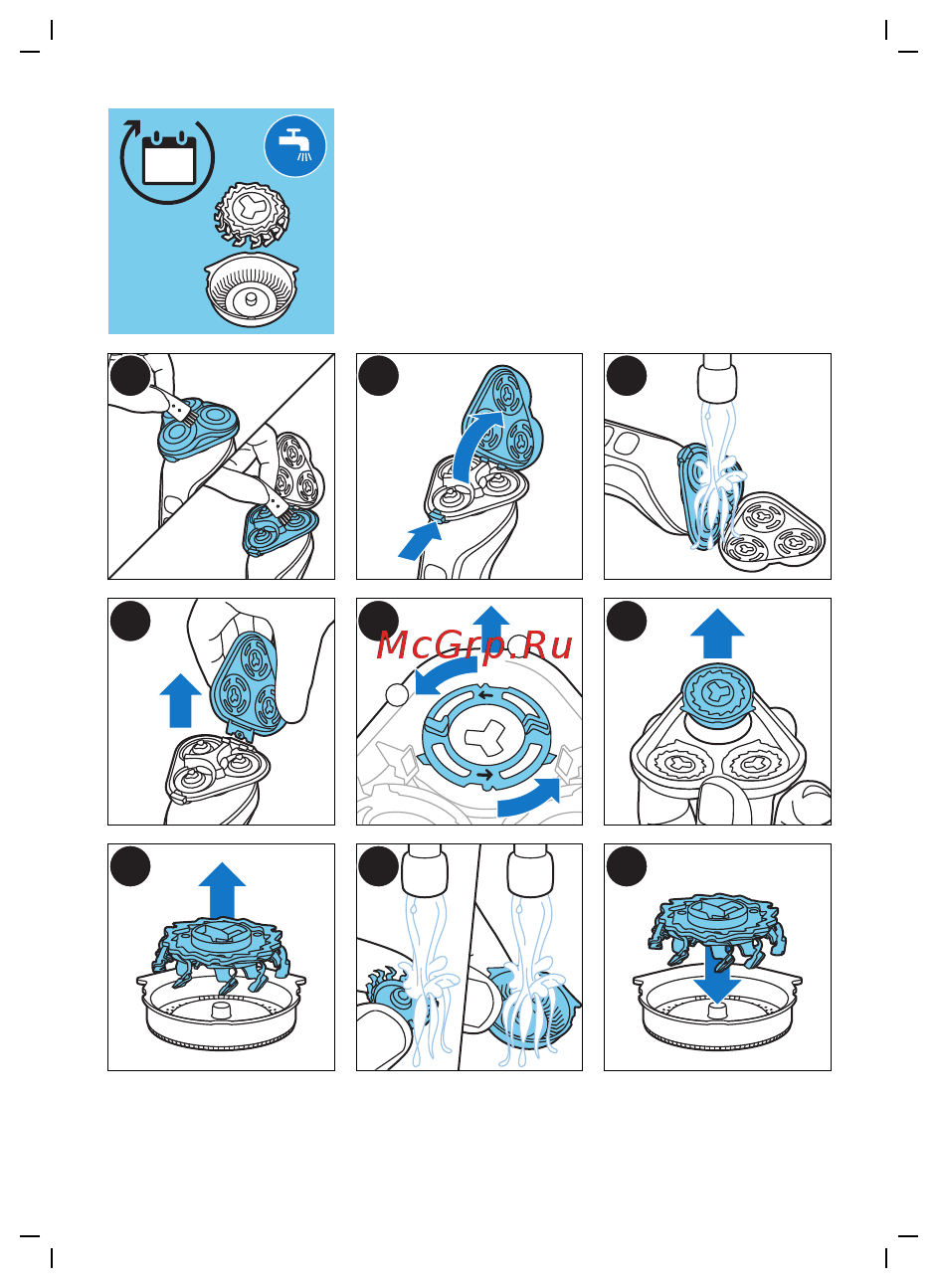 McGrp.Ru