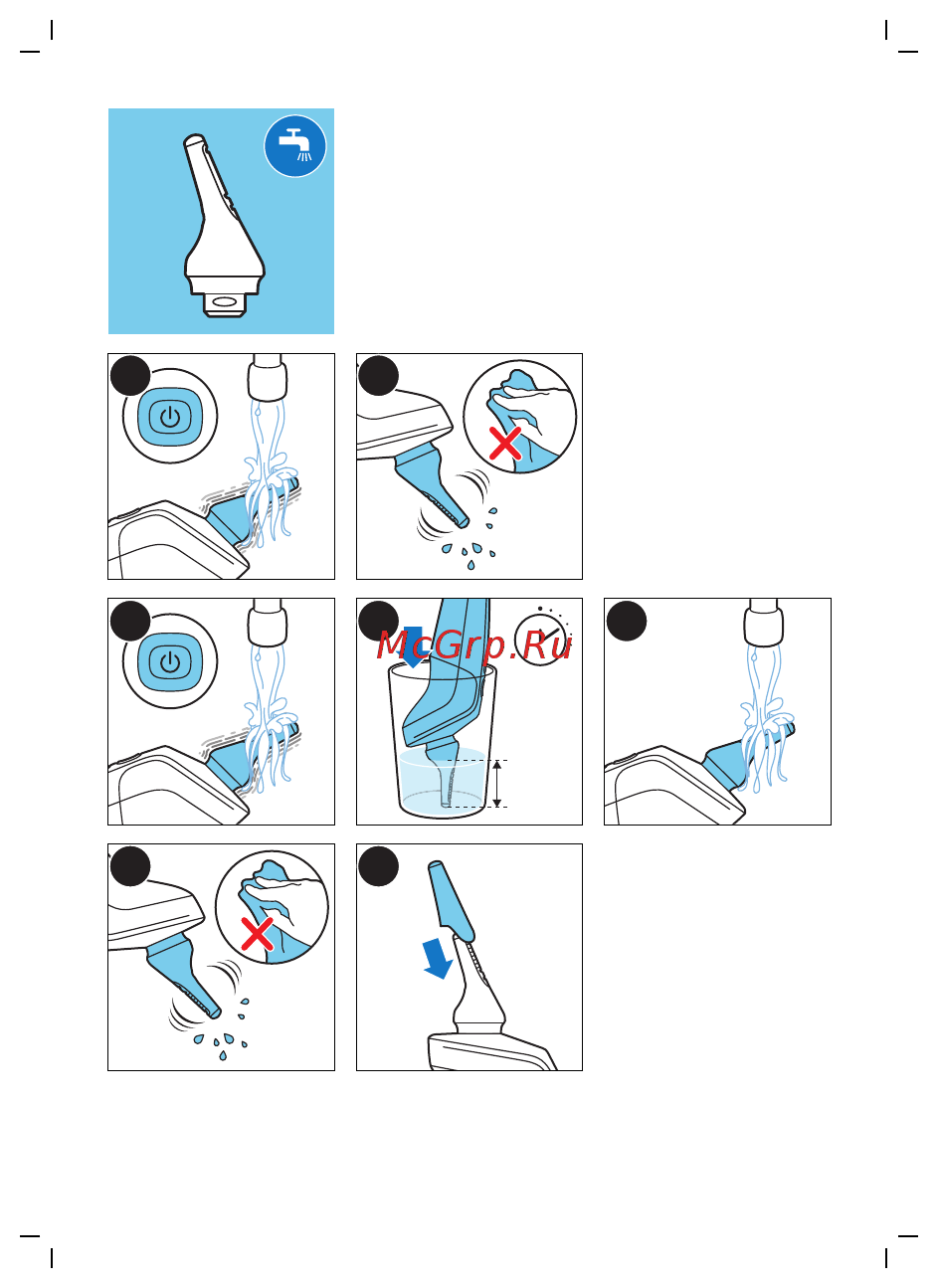 McGrp.Ru