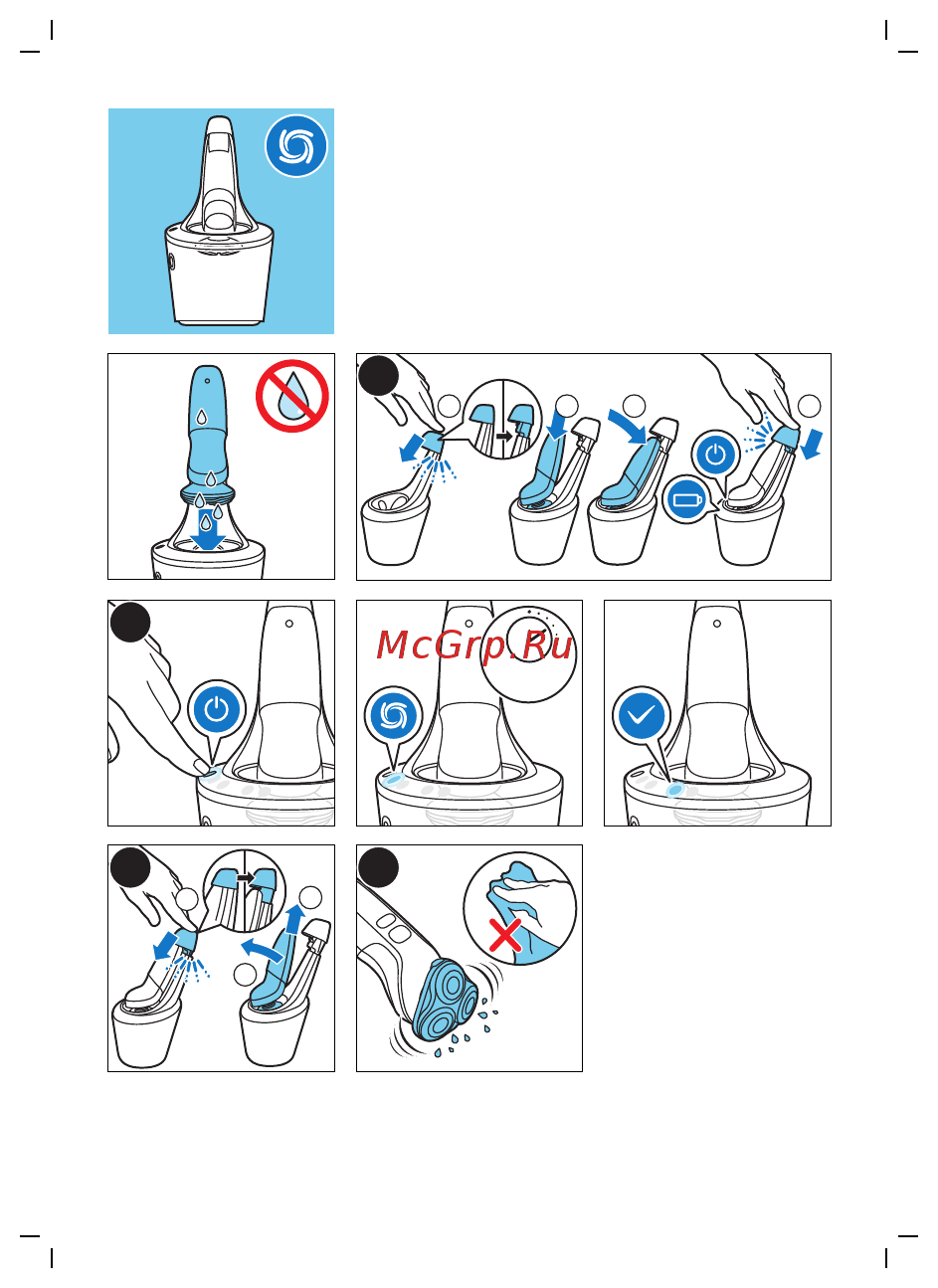 McGrp.Ru