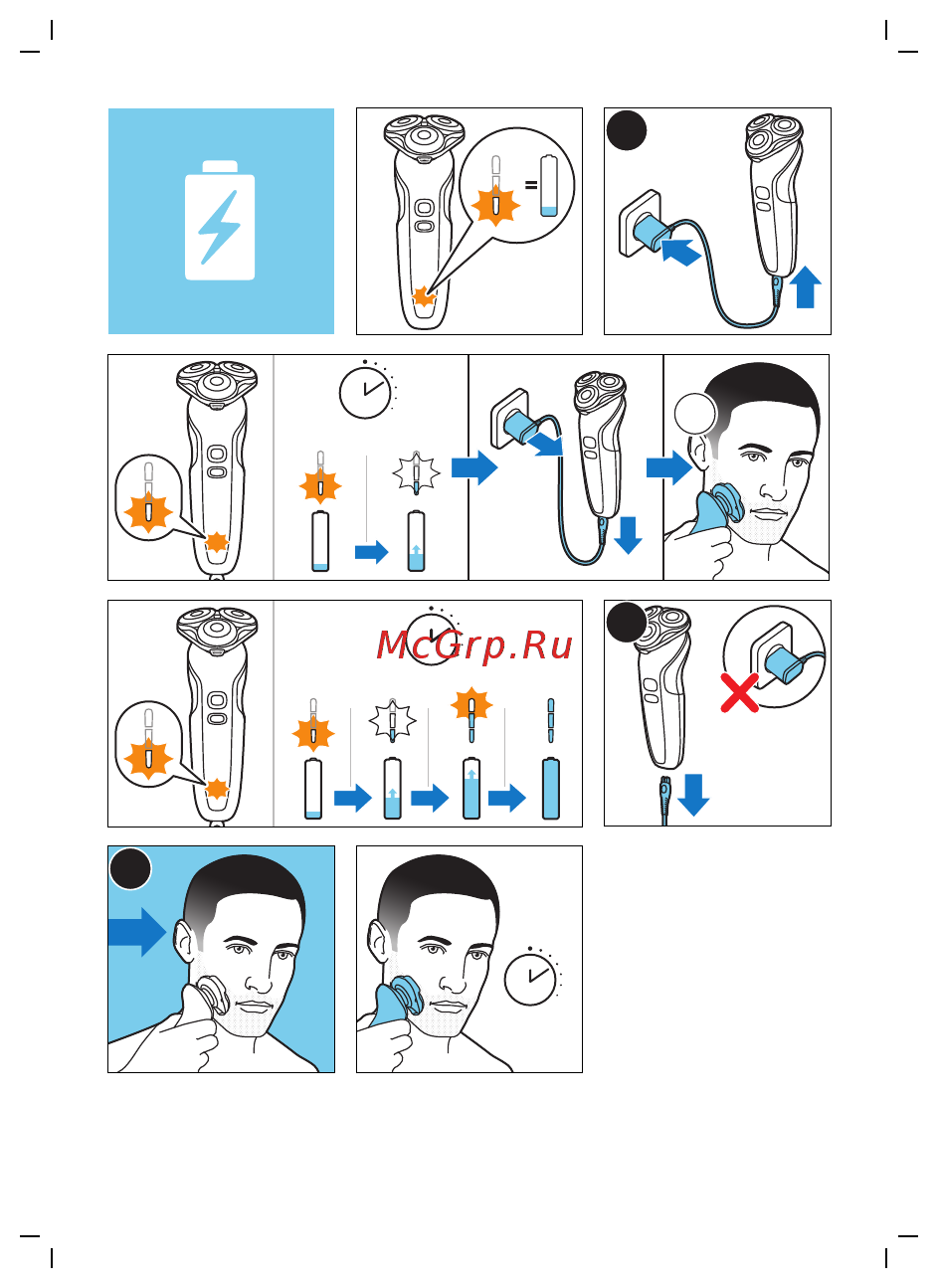 McGrp.Ru