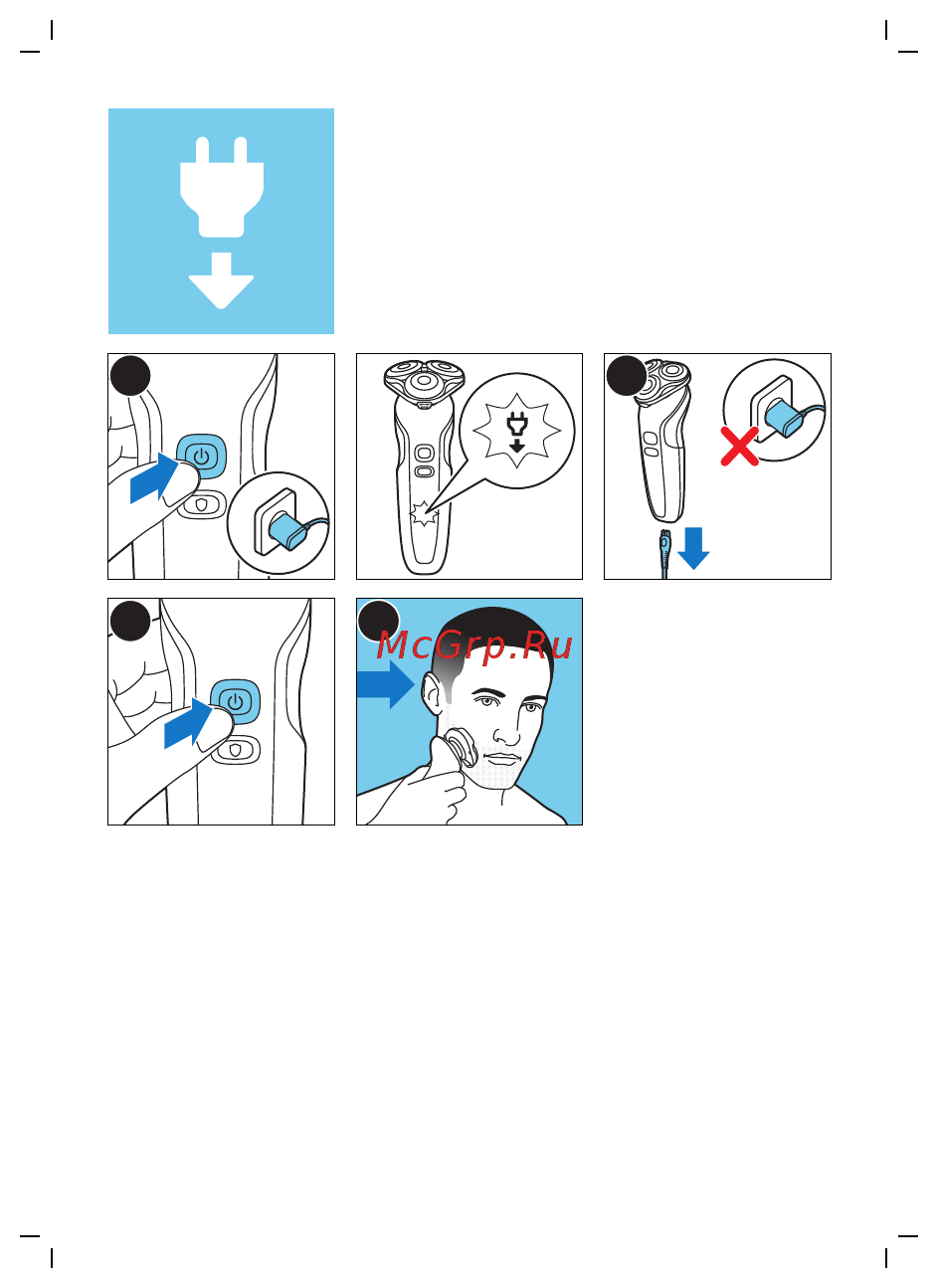 McGrp.Ru