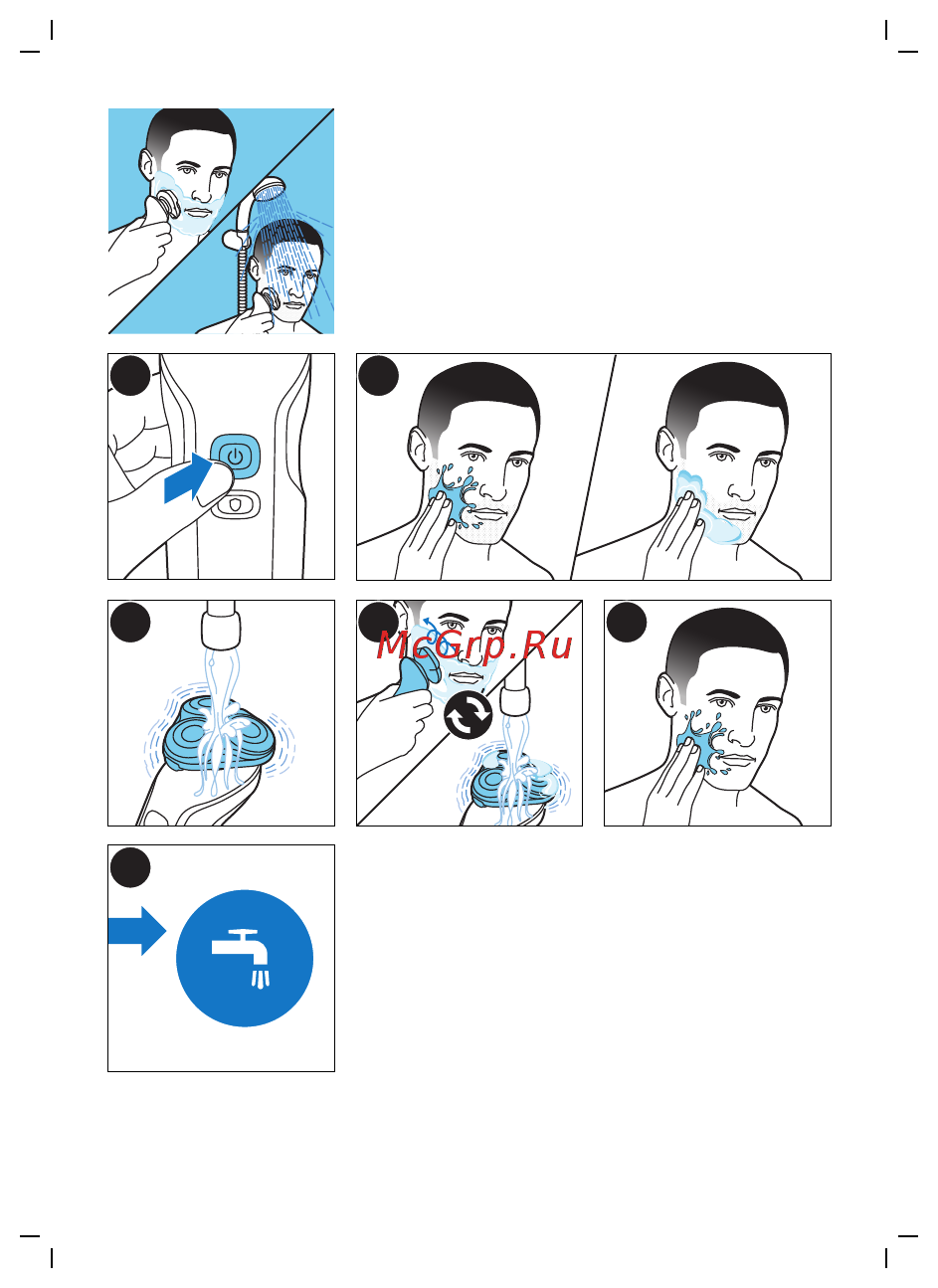 McGrp.Ru