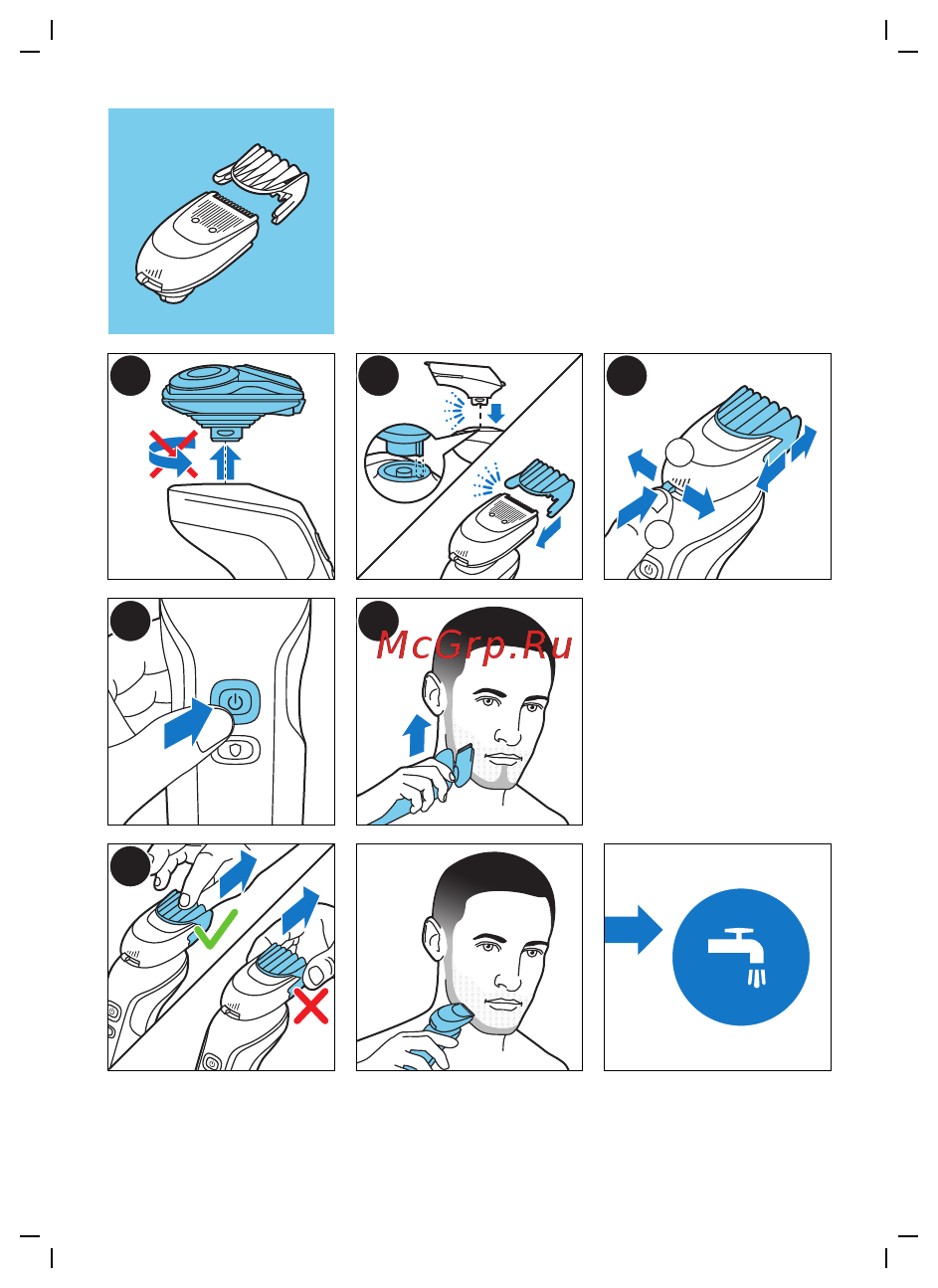 McGrp.Ru