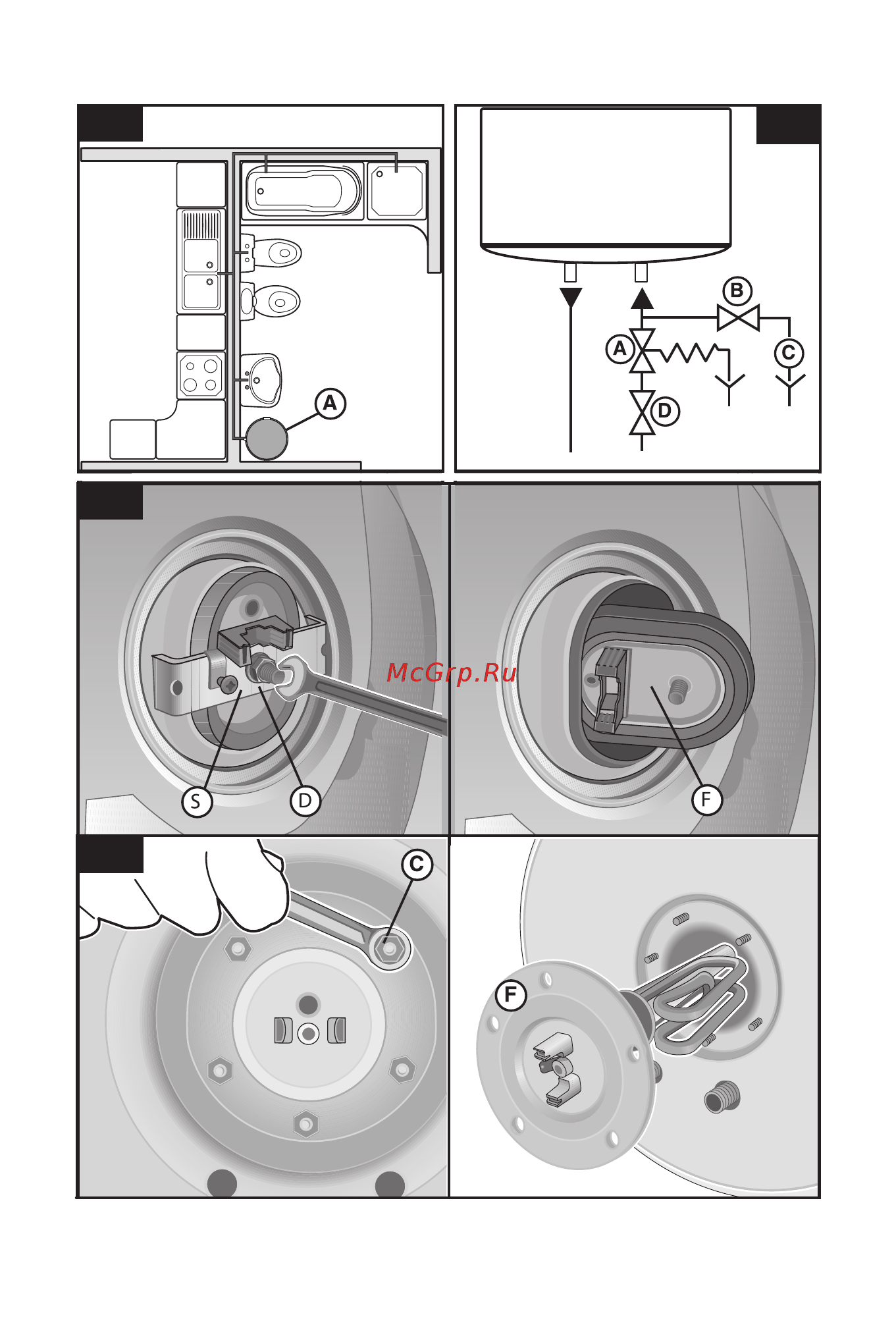 A

B
A
C
D

McGrp.Ru

S
D

F

C

F