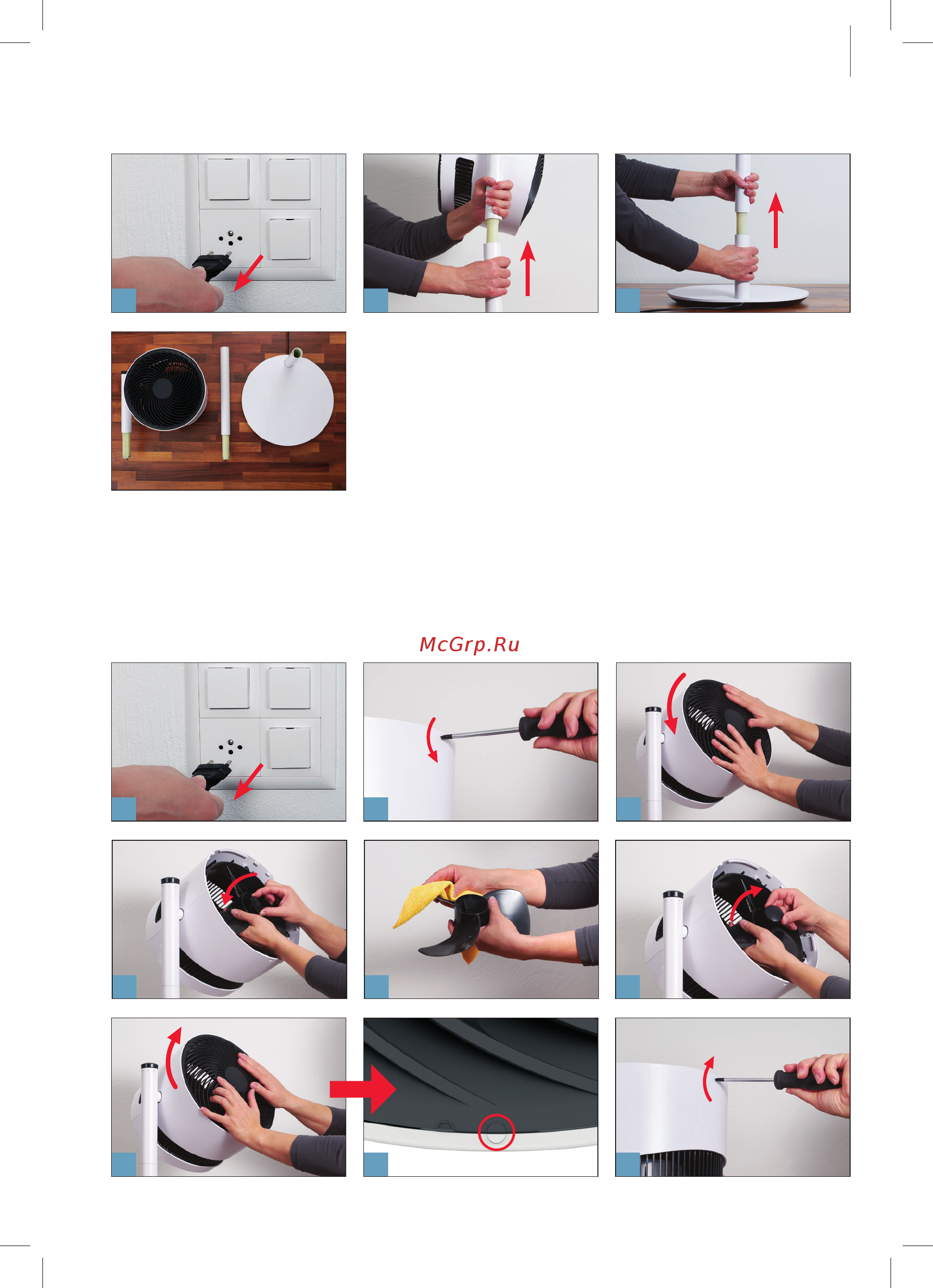 McGrp.Ru