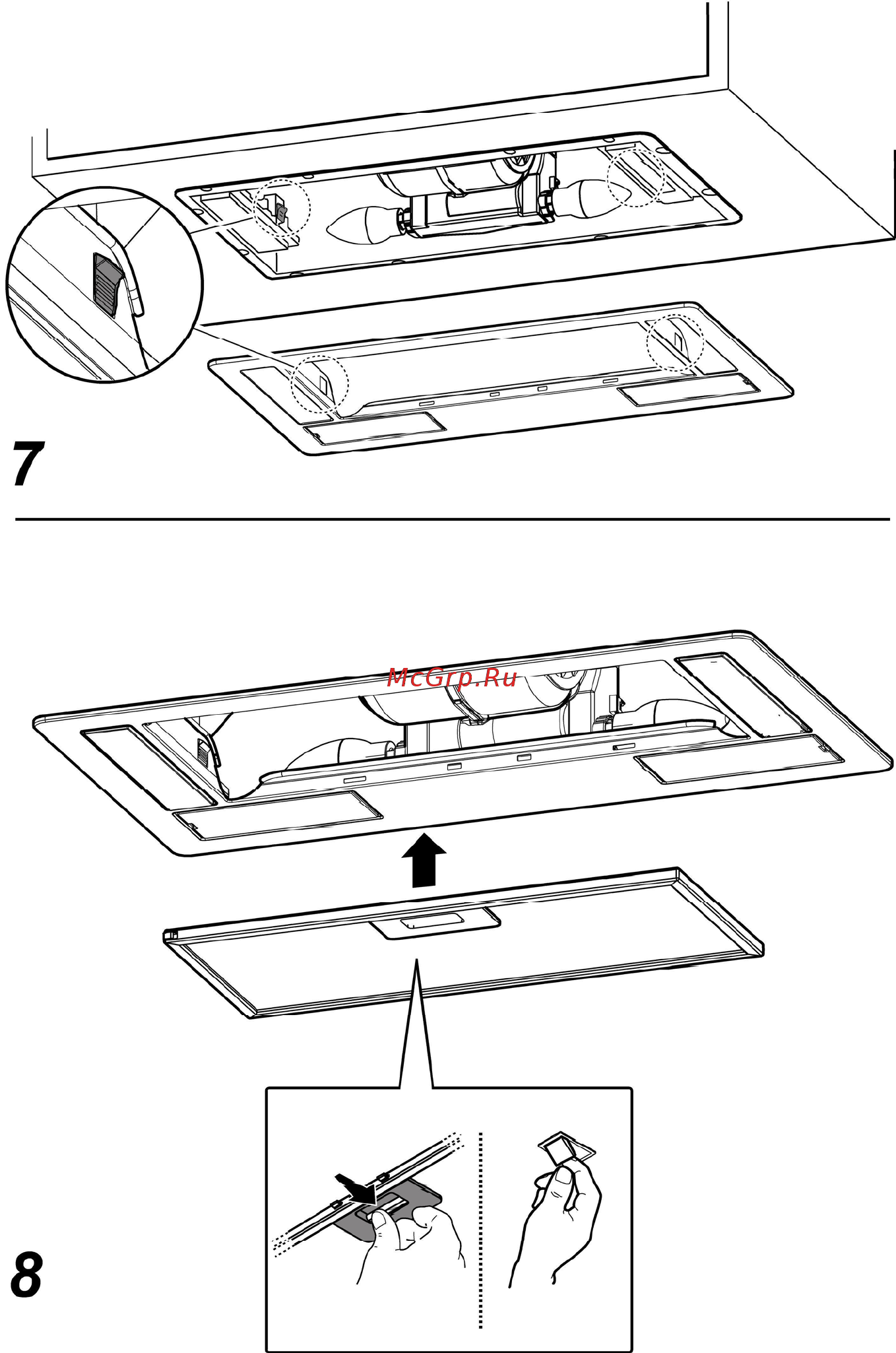 7

McGrp.Ru

8