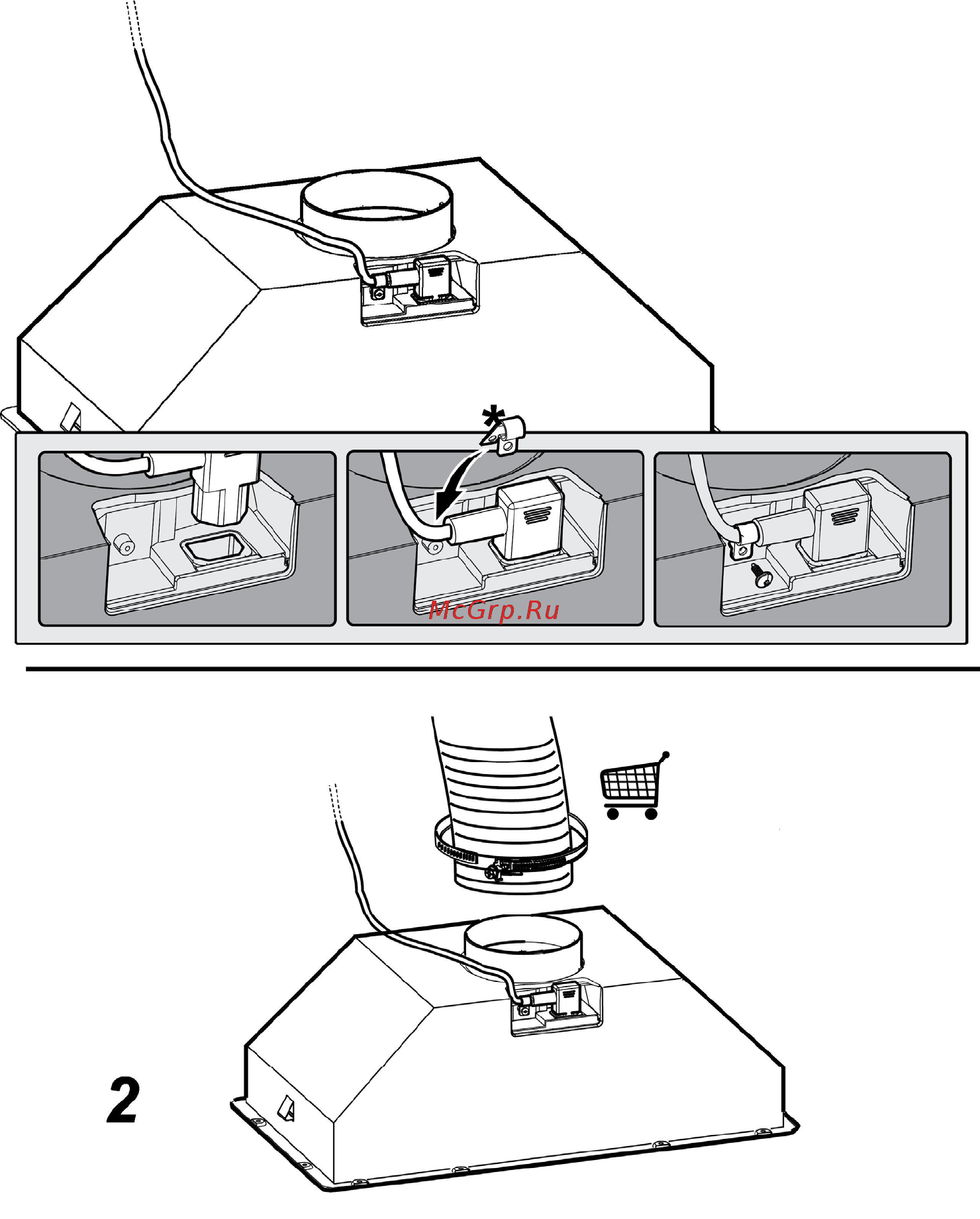 *

McGrp.Ru

2