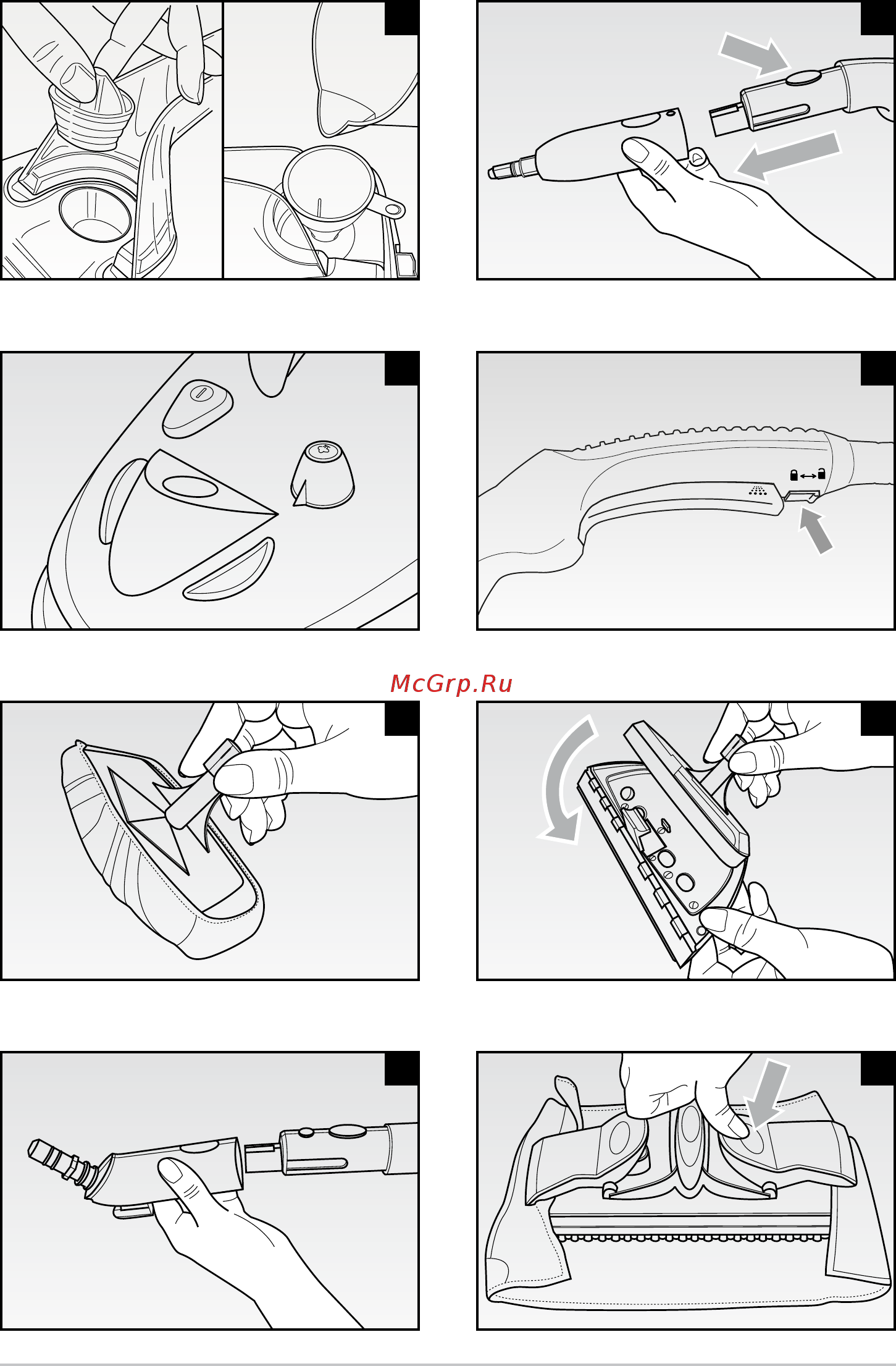 McGrp.Ru