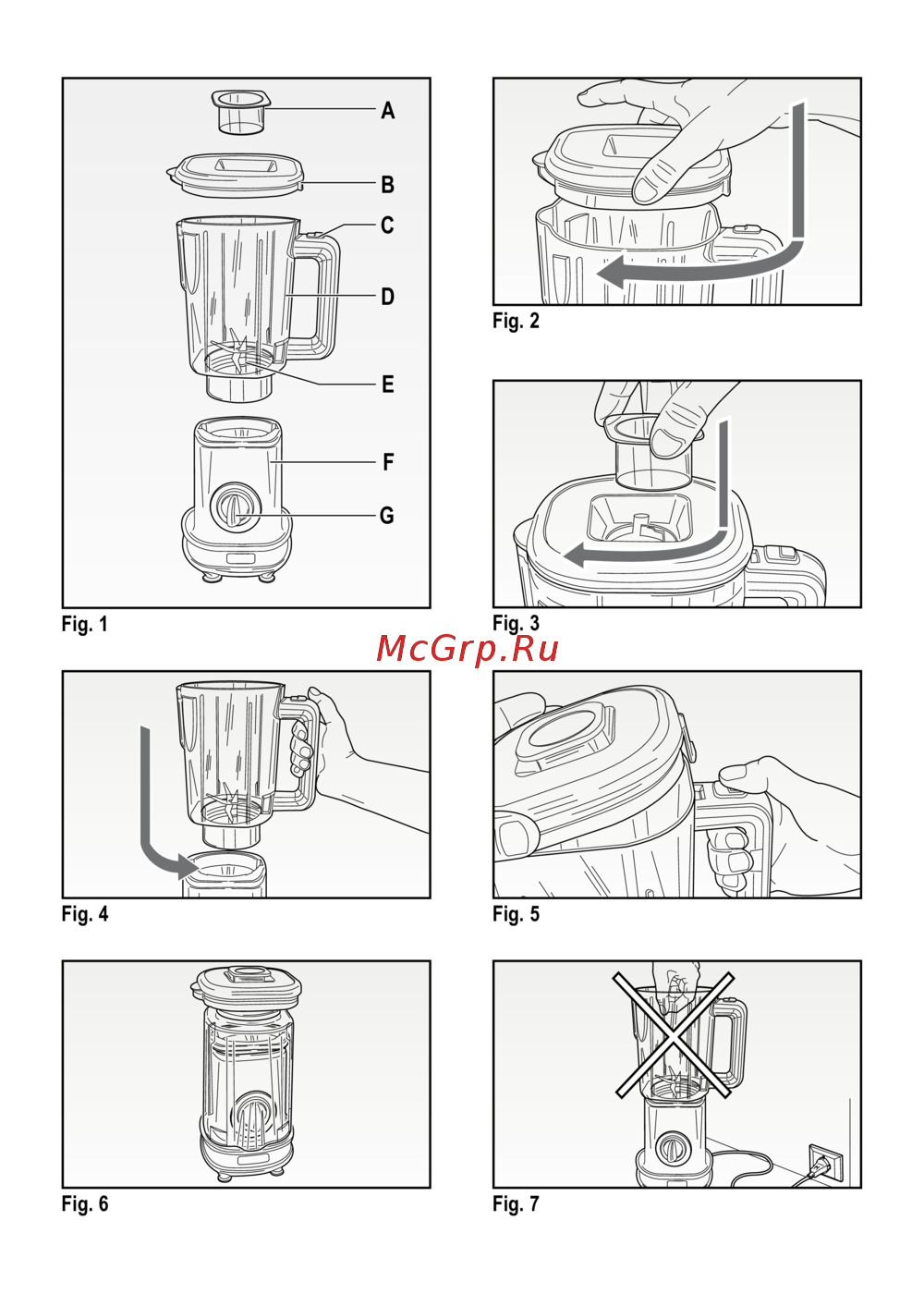 A
B
C
D
E
F
G
Fig. 1

Fig. 2

Fig. 3

McGrp.Ru

Fig. 4

Fig. 5

Fig. 6

Fig. 7