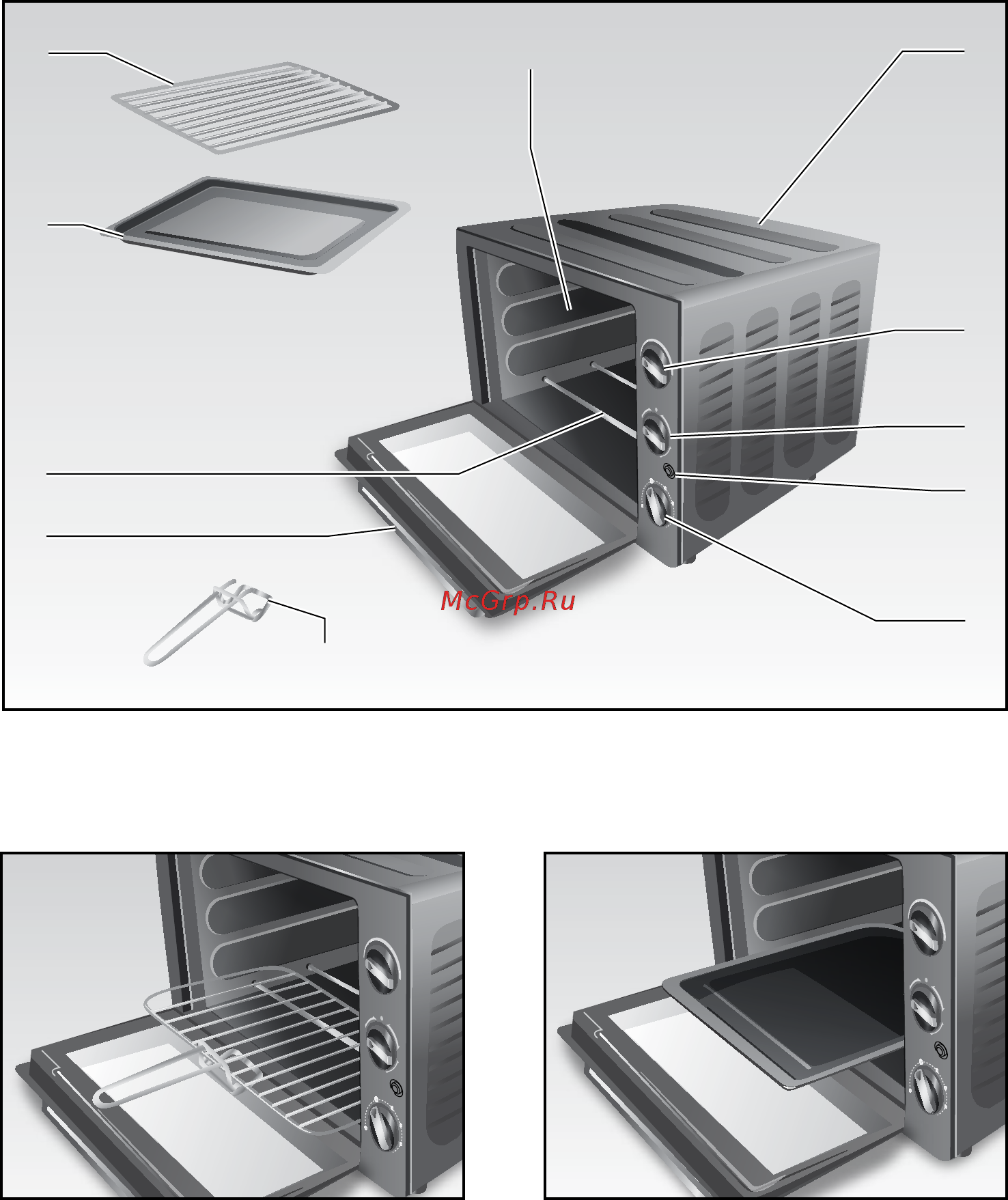 McGrp.Ru