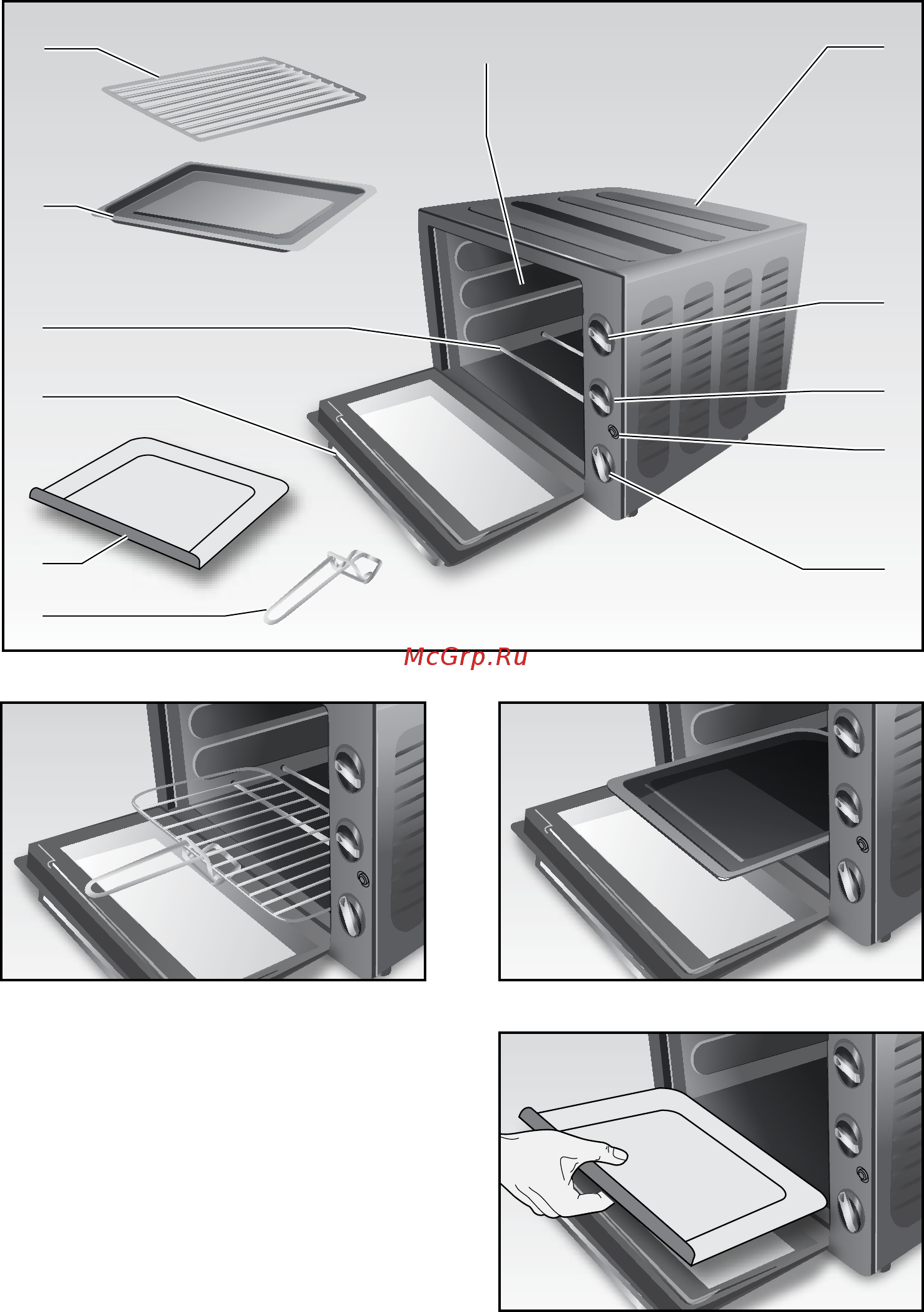 McGrp.Ru