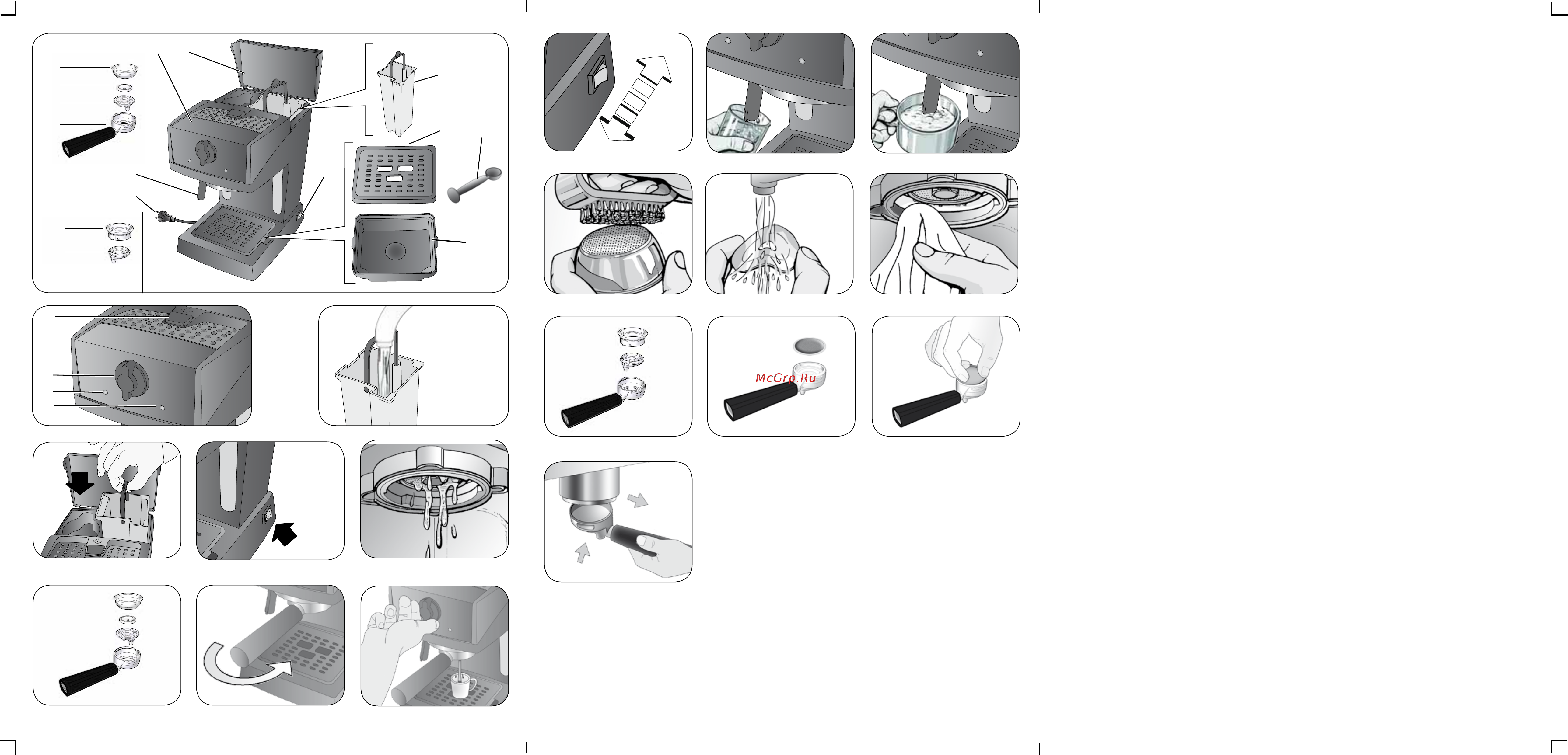 McGrp.Ru