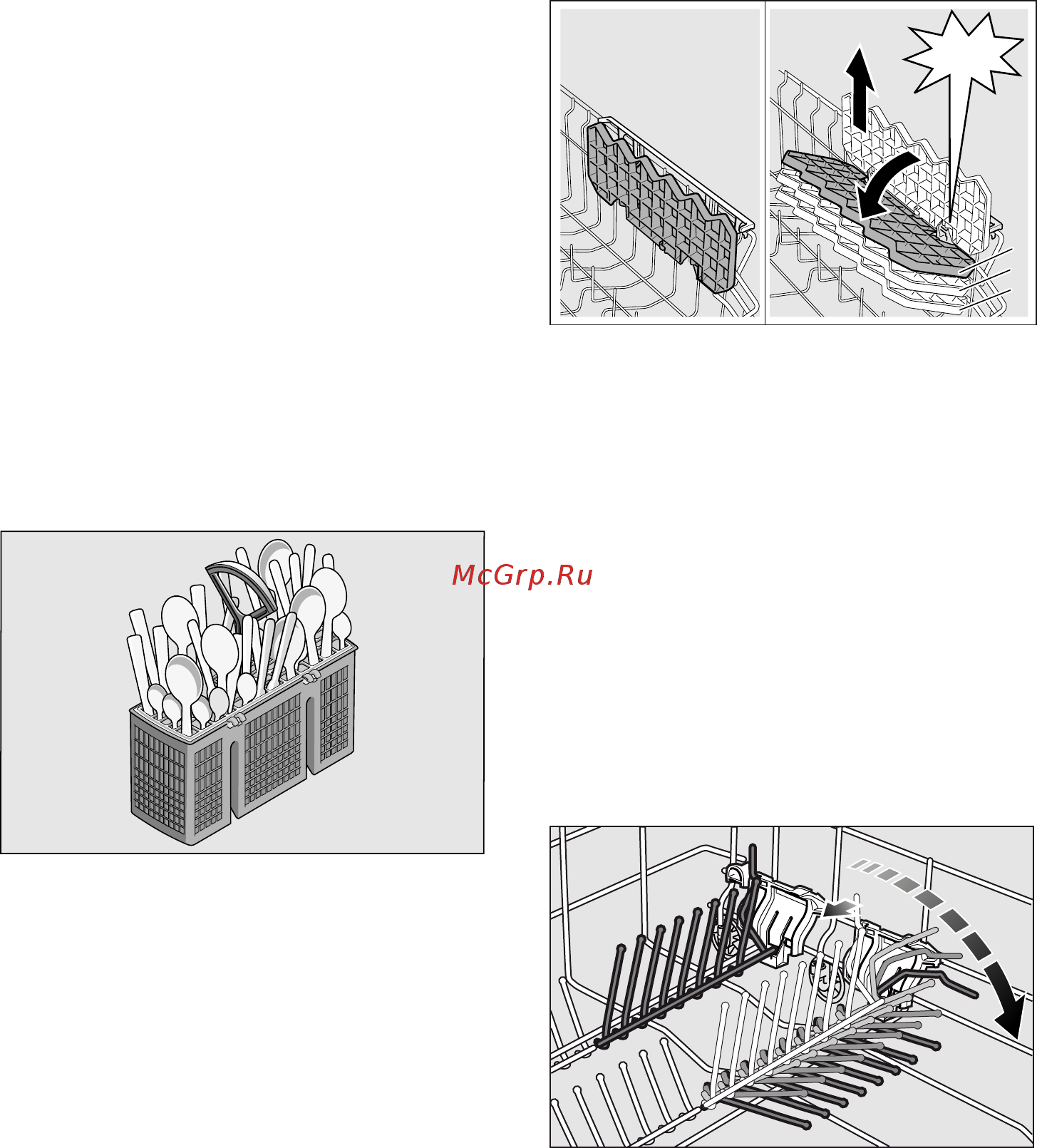 McGrp.Ru