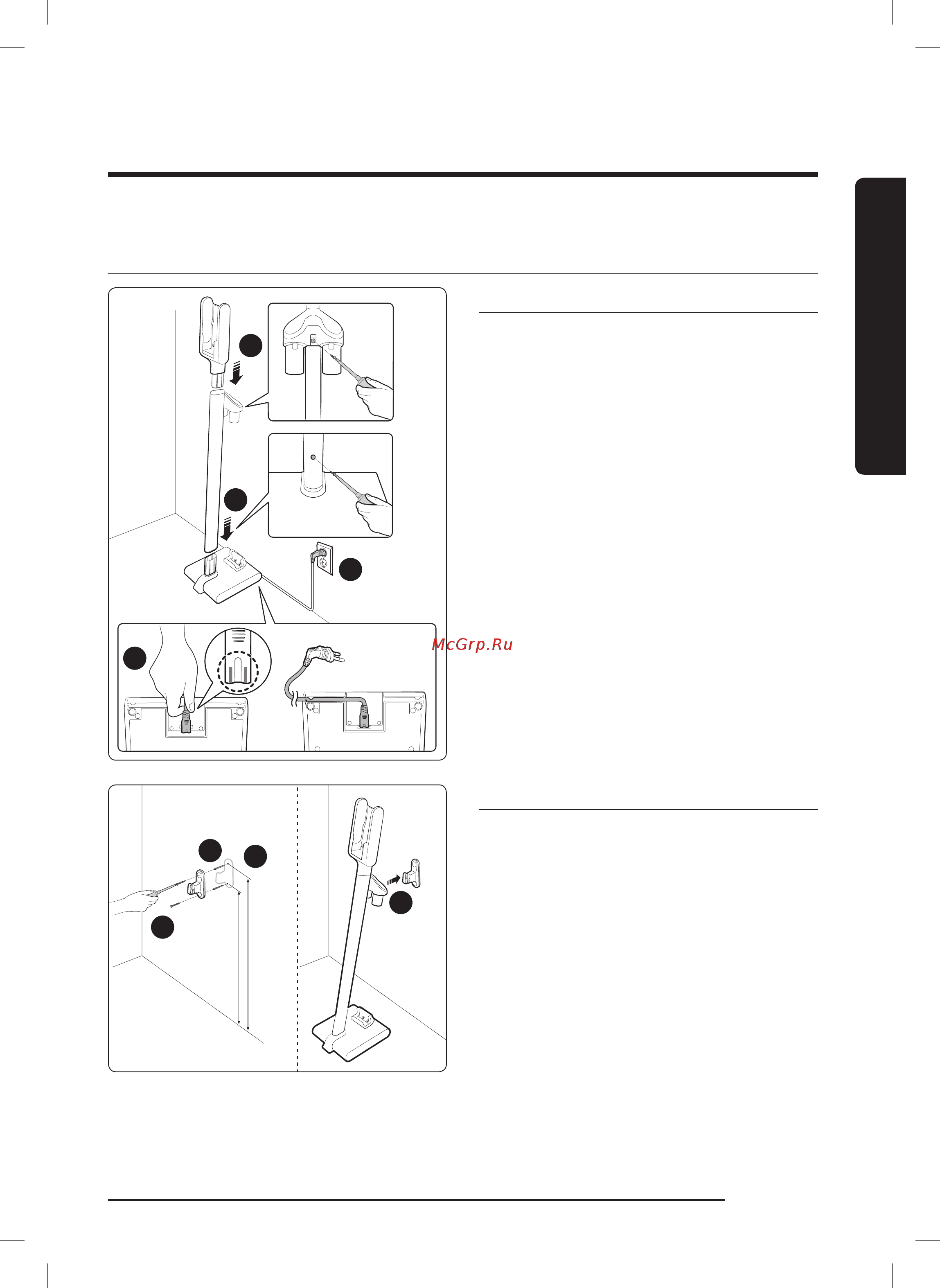 McGrp.Ru